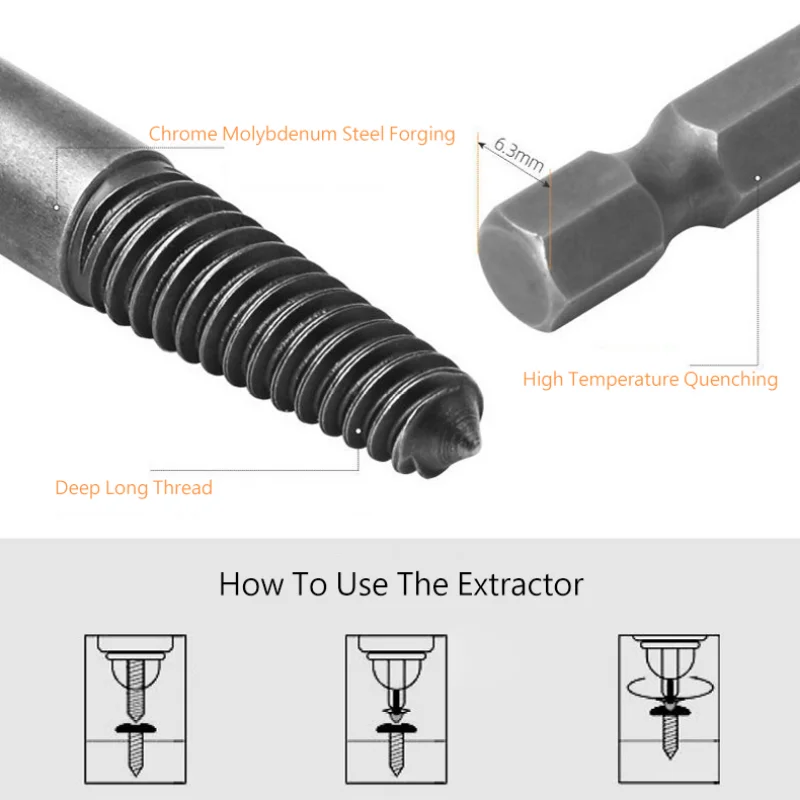 Chrome Molybdenum Steel Forging

6.3mm

High Temperature Quenching

Deep Long Thread

How To Use The Extractor