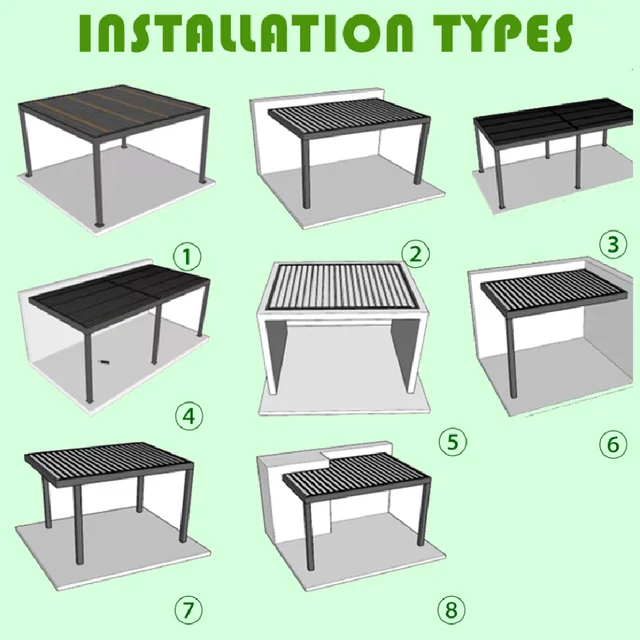 INSTALLATION TYPES

①

②

③

④

⑤

⑥

⑦

⑧