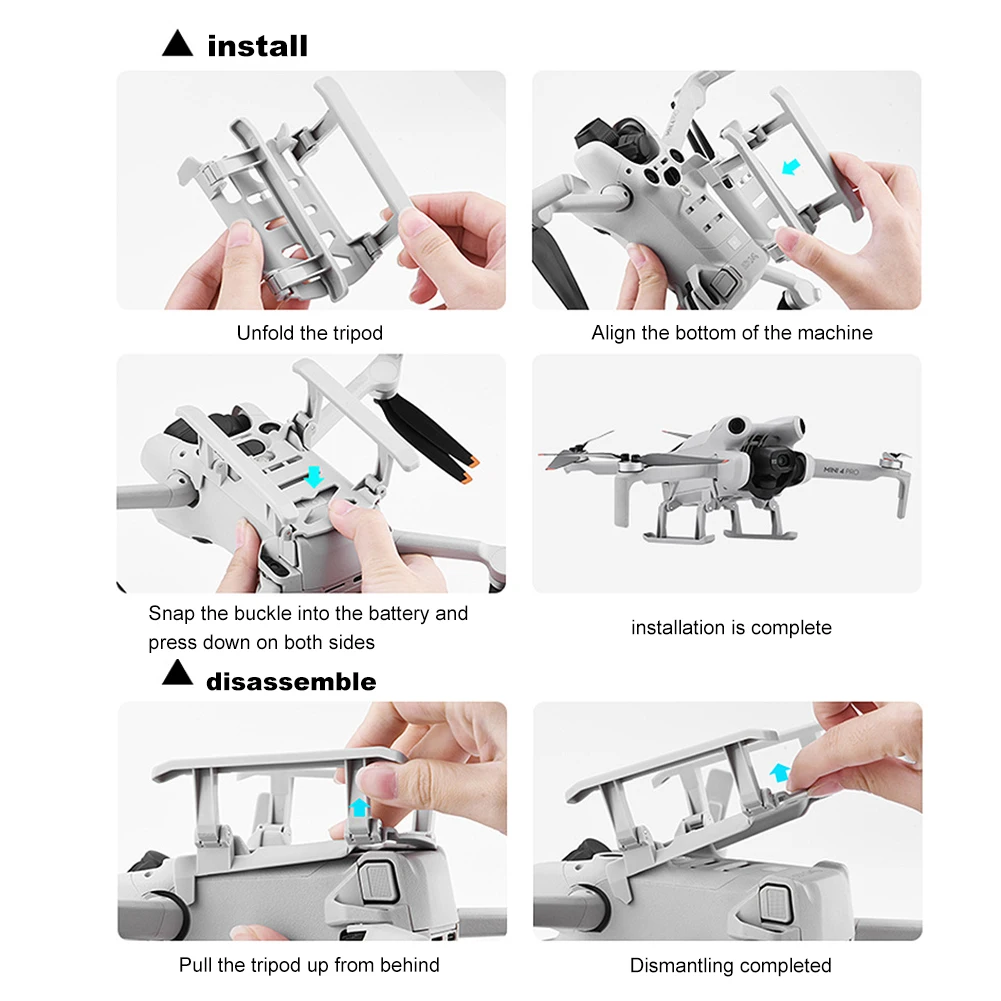 ▲ install

Unfold the tripod

Align the bottom of the machine

Snap the buckle into the battery and press down on both sides

MINI 4 PRO

installation is complete

▲ disassemble

Pull the tripod up from behind

Dismantling completed