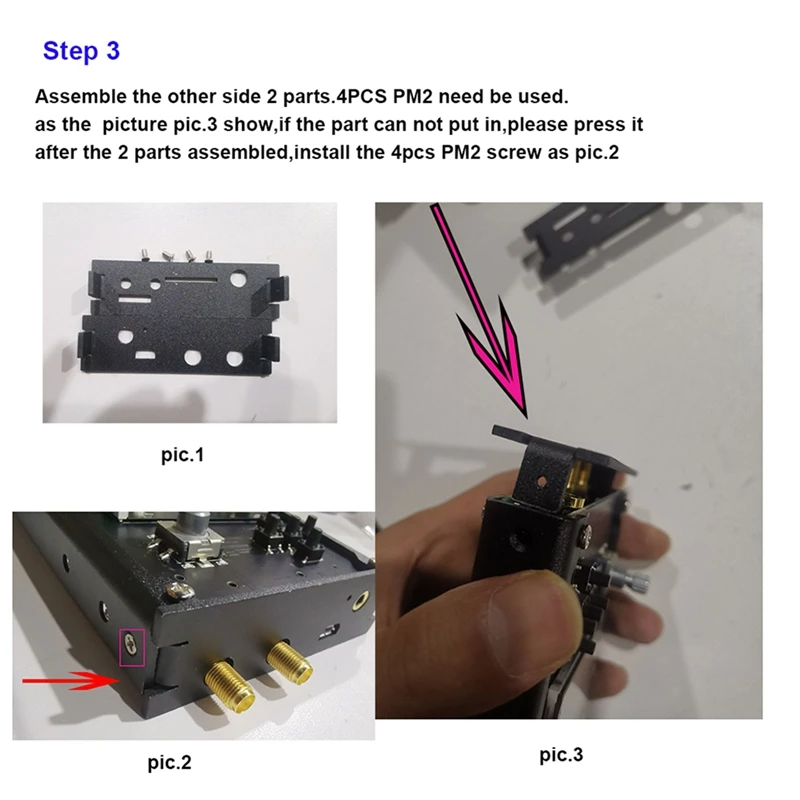 Step 3

Assemble the other side 2 parts.4PCS PM2 need be used.
as the picture pic.3 show,if the part can not put in,please press it
after the 2 parts assembled,install the 4pcs PM2 screw as pic.2

pic.1

pic.2

pic.3