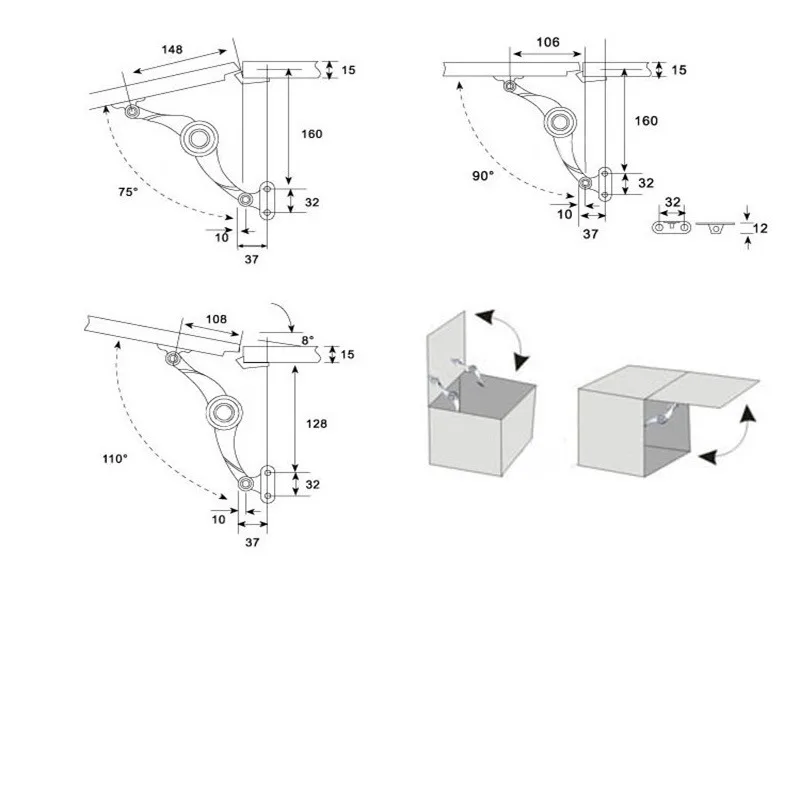 148
15
160
75°
32
10
37

106
15
160
90°
32
10
37
32
12

108
8°
15
128
110°
32
10
37