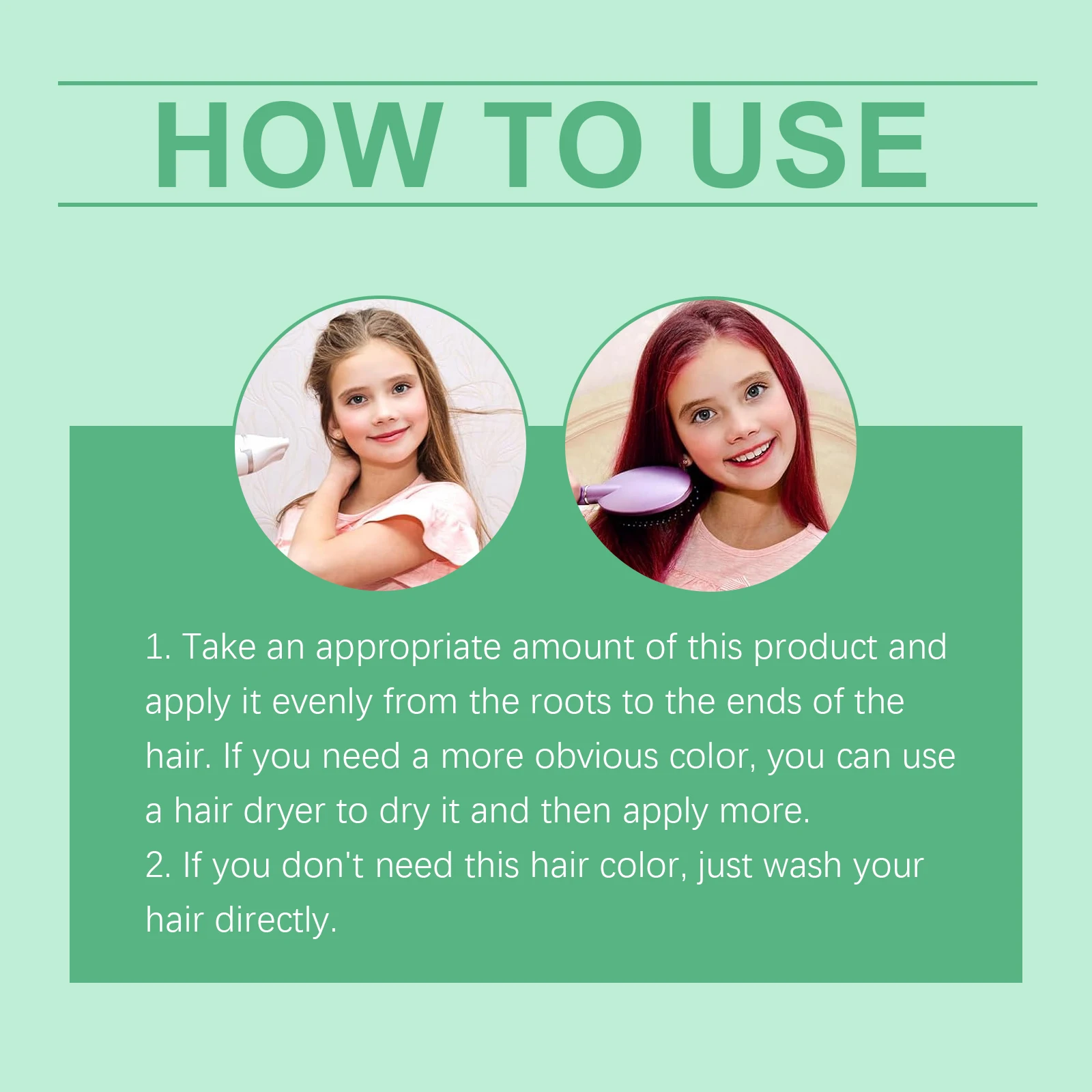 HOW TO USE

1. Take an appropriate amount of this product and apply it evenly from the roots to the ends of the hair. If you need a more obvious color, you can use a hair dryer to dry it and then apply more.
2. If you don't need this hair color, just wash your hair directly.