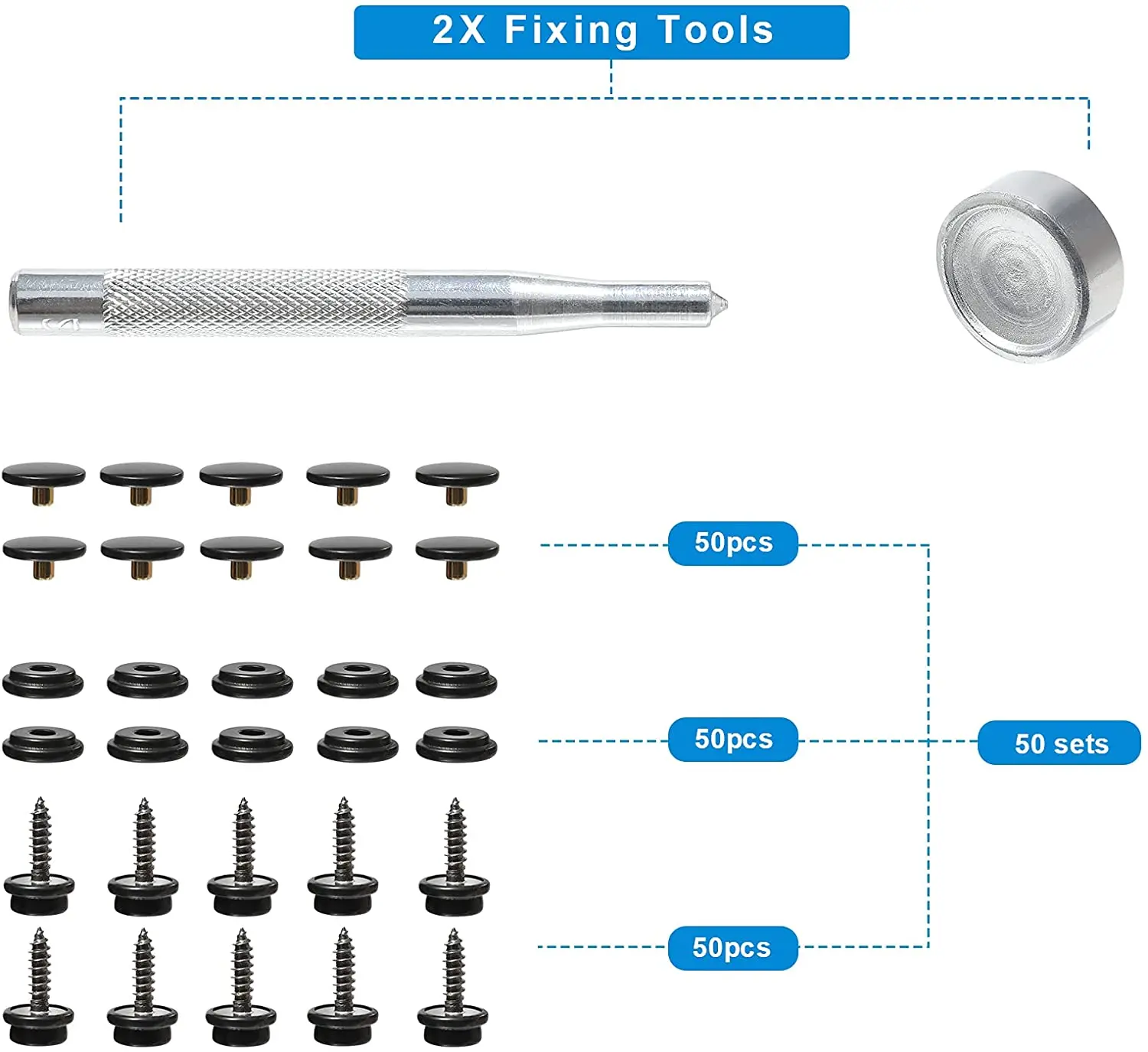 2X Fixing Tools

50pcs

50pcs

50 sets

50pcs