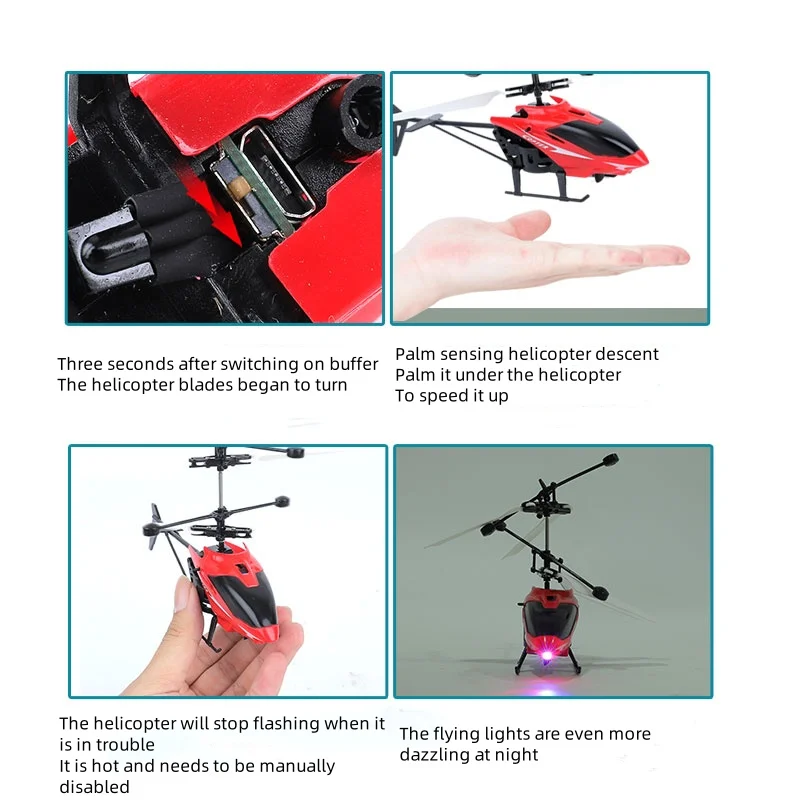 Three seconds after switching on buffer
The helicopter blades began to turn

Palm sensing helicopter descent
Palm it under the helicopter
To speed it up

The helicopter will stop flashing when it is in trouble
It is hot and needs to be manually disabled

The flying lights are even more dazzling at night