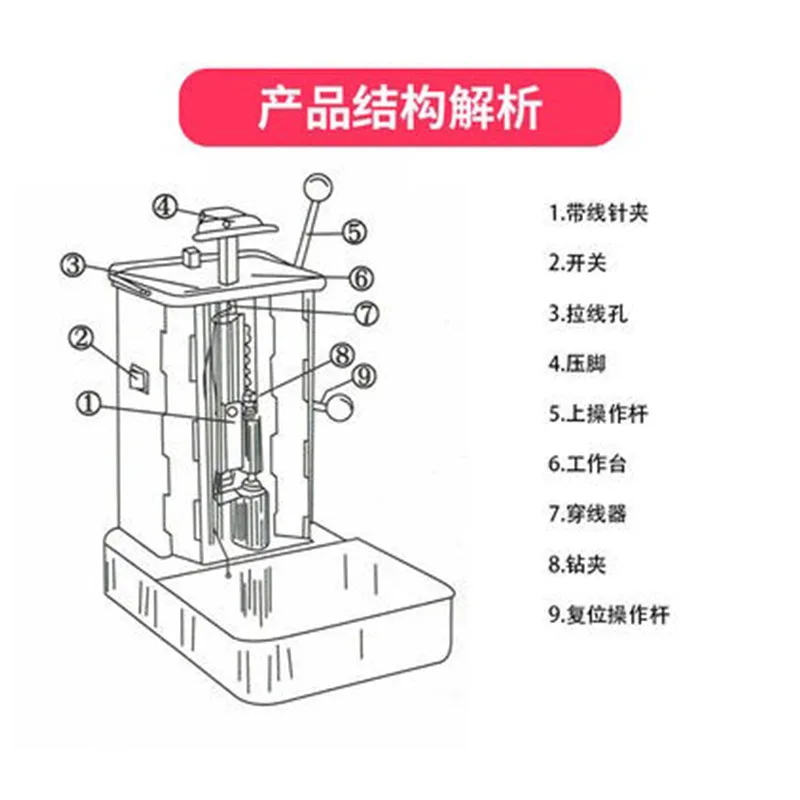 产品结构解析

④
⑤
③
⑥
⑦
②
⑧
⑨
①

1.带线针夹
2.开关
3.拉线孔
4.压脚
5.上操作杆
6.工作台
7.穿线器
8.钻夹
9.复位操作杆