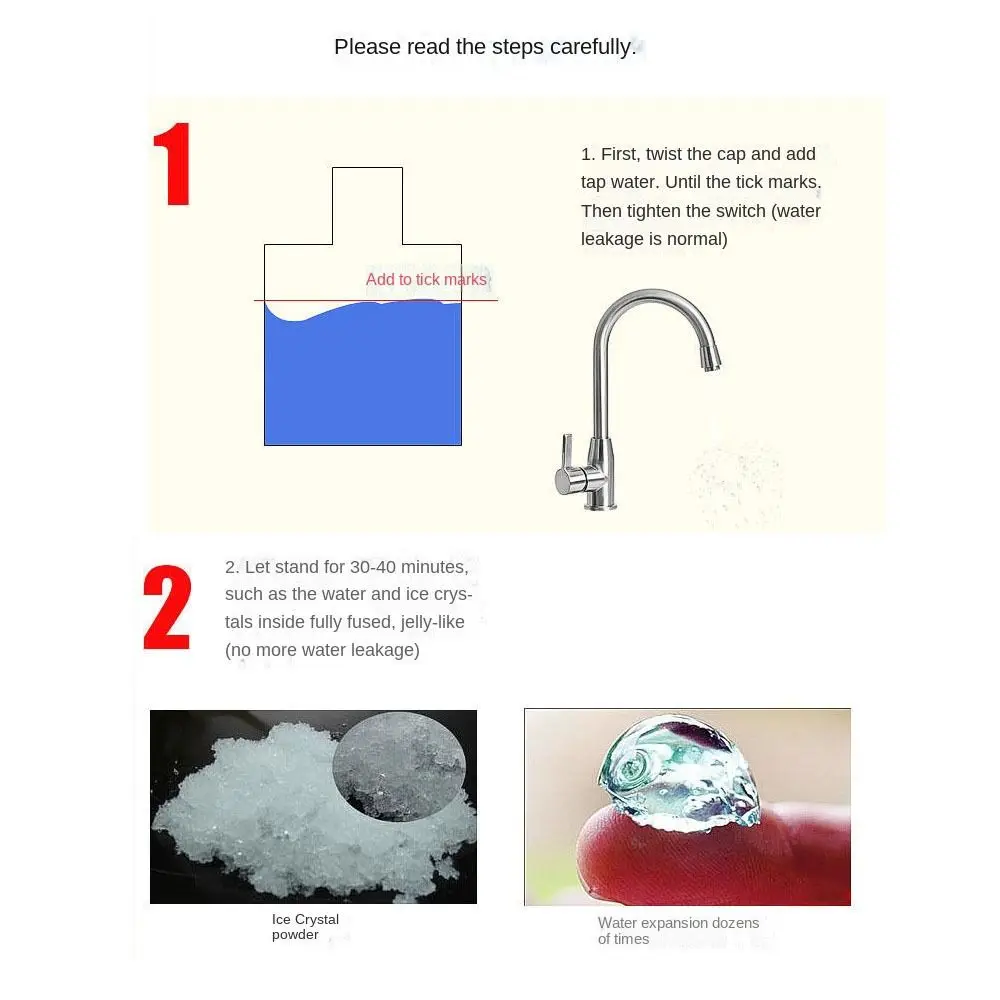 Please read the steps carefully.

1

Add to tick marks

1. First, twist the cap and add tap water. Until the tick marks. Then tighten the switch (water leakage is normal)

2

2. Let stand for 30-40 minutes, such as the water and ice crystals inside fully fused, jelly-like (no more water leakage)

Ice Crystal powder

Water expansion dozens of times