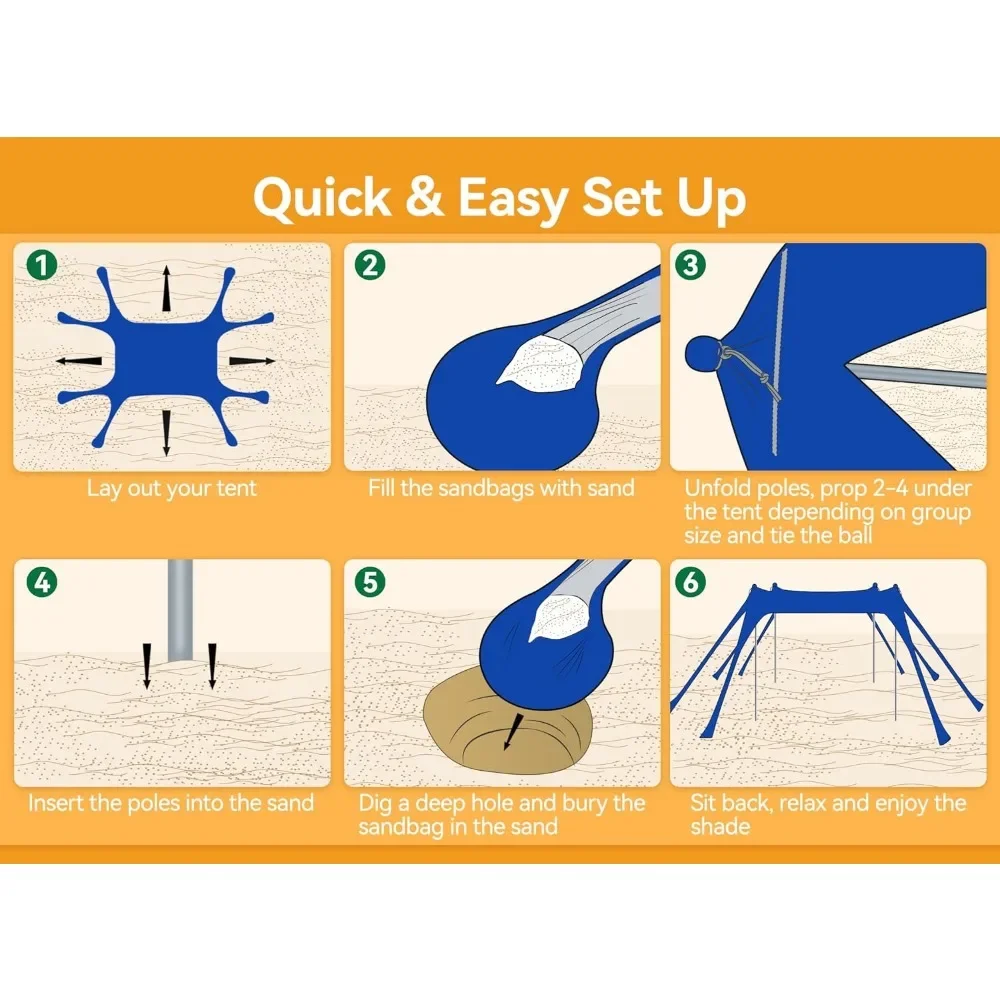 Quick & Easy Set Up

1
Lay out your tent

2
Fill the sandbags with sand

3
Unfold poles, prop 2-4 under the tent depending on group size and tie the ball

4
Insert the poles into the sand

5
Dig a deep hole and bury the sandbag in the sand

6
Sit back, relax and enjoy the shade