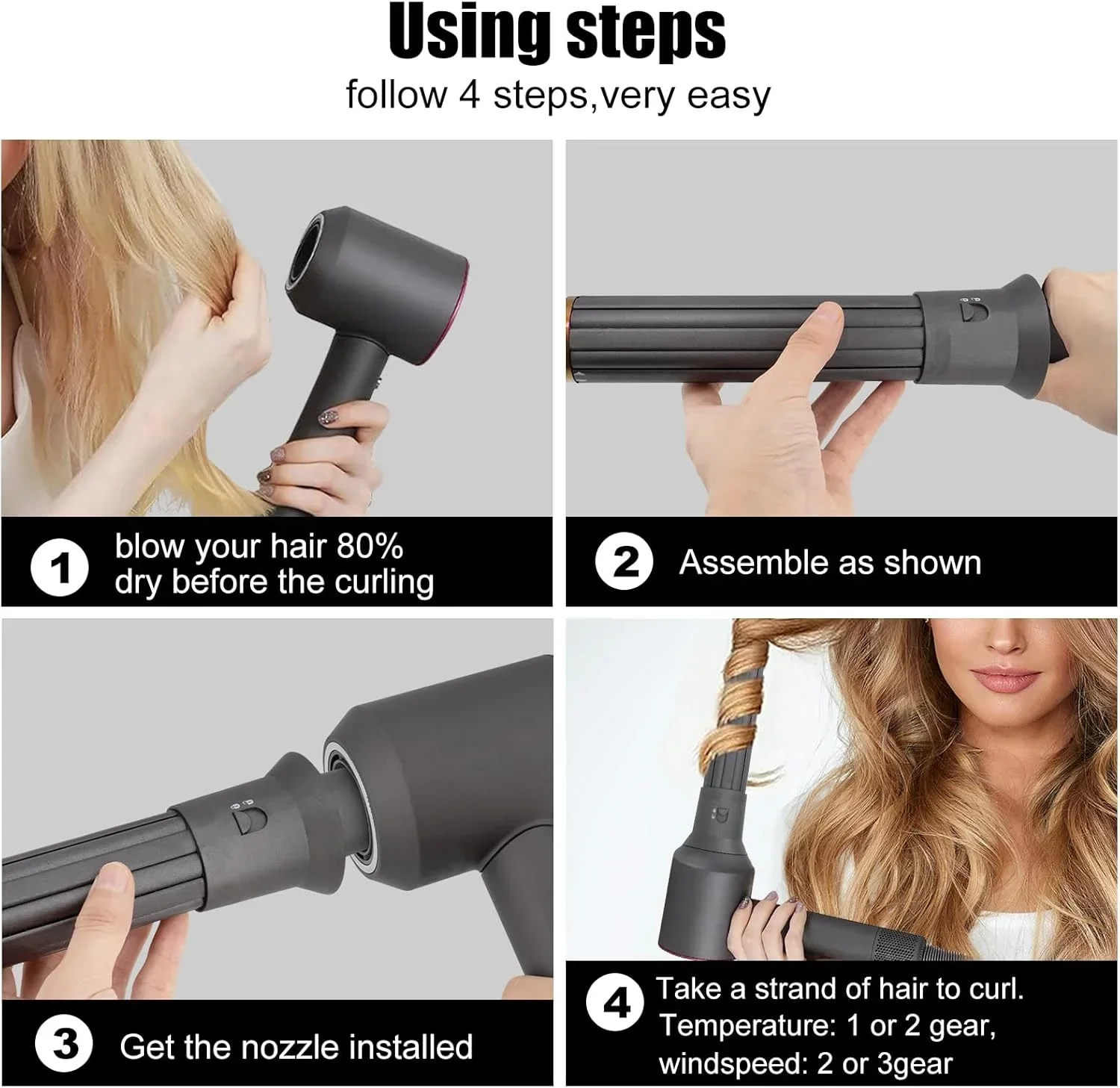 Using steps

follow 4 steps,very easy

1 blow your hair 80% dry before the curling

2 Assemble as shown

3 Get the nozzle installed

4 Take a strand of hair to curl. Temperature: 1 or 2 gear, windspeed: 2 or 3gear