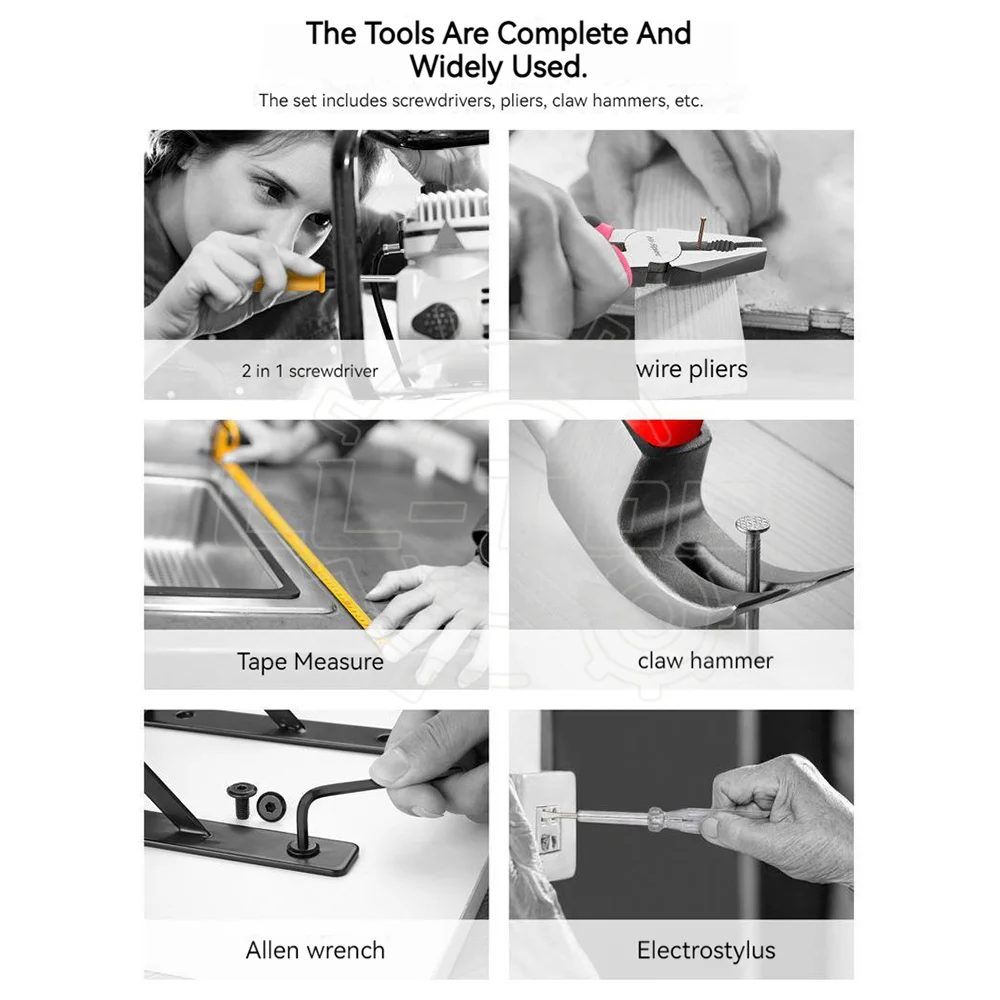 The Tools Are Complete And Widely Used.

The set includes screwdrivers, pliers, claw hammers, etc.

2 in 1 screwdriver

wire pliers

Tape Measure

claw hammer

Allen wrench

Electrostylus