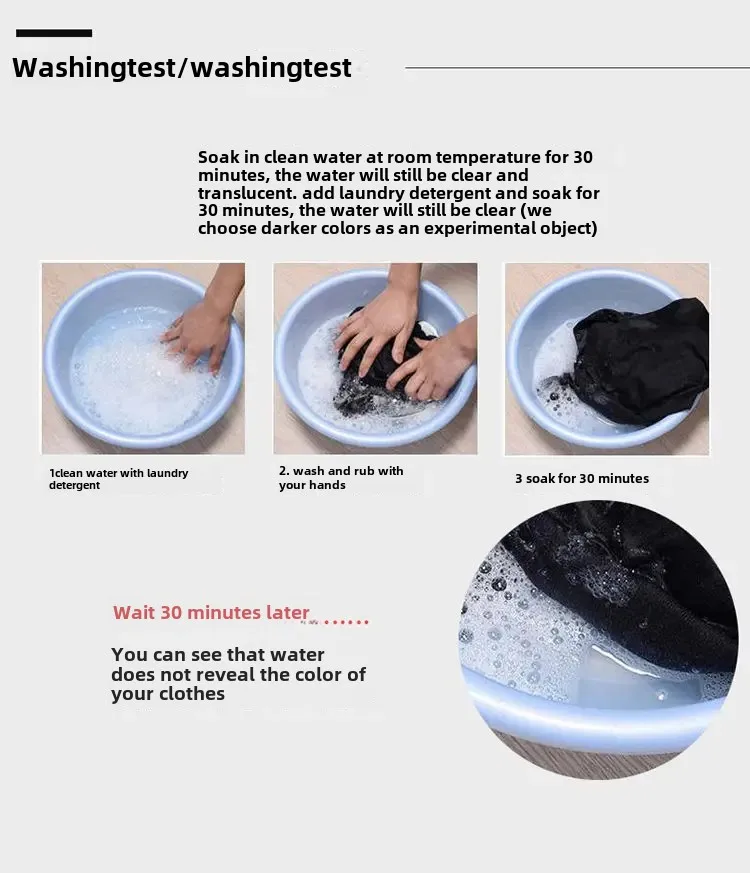 Washingtest/washingtest

Soak in clean water at room temperature for 30 minutes, the water will still be clear and translucent. add laundry detergent and soak for 30 minutes, the water will still be clear (we choose darker colors as an experimental object)

1clean water with laundry detergent

2. wash and rub with your hands

3 soak for 30 minutes

Wait 30 minutes later ......

You can see that water does not reveal the color of your clothes