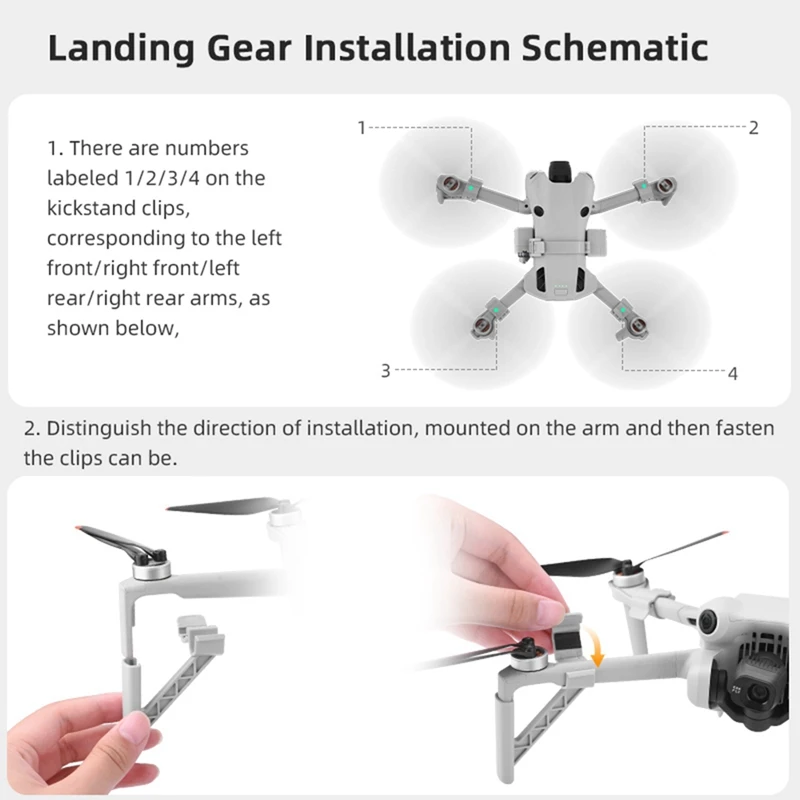 Landing Gear Installation Schematic

1. There are numbers labeled 1/2/3/4 on the kickstand clips, corresponding to the left front/right front/left rear/right rear arms, as shown below,

1

2

3

4

2. Distinguish the direction of installation, mounted on the arm and then fasten the clips can be.