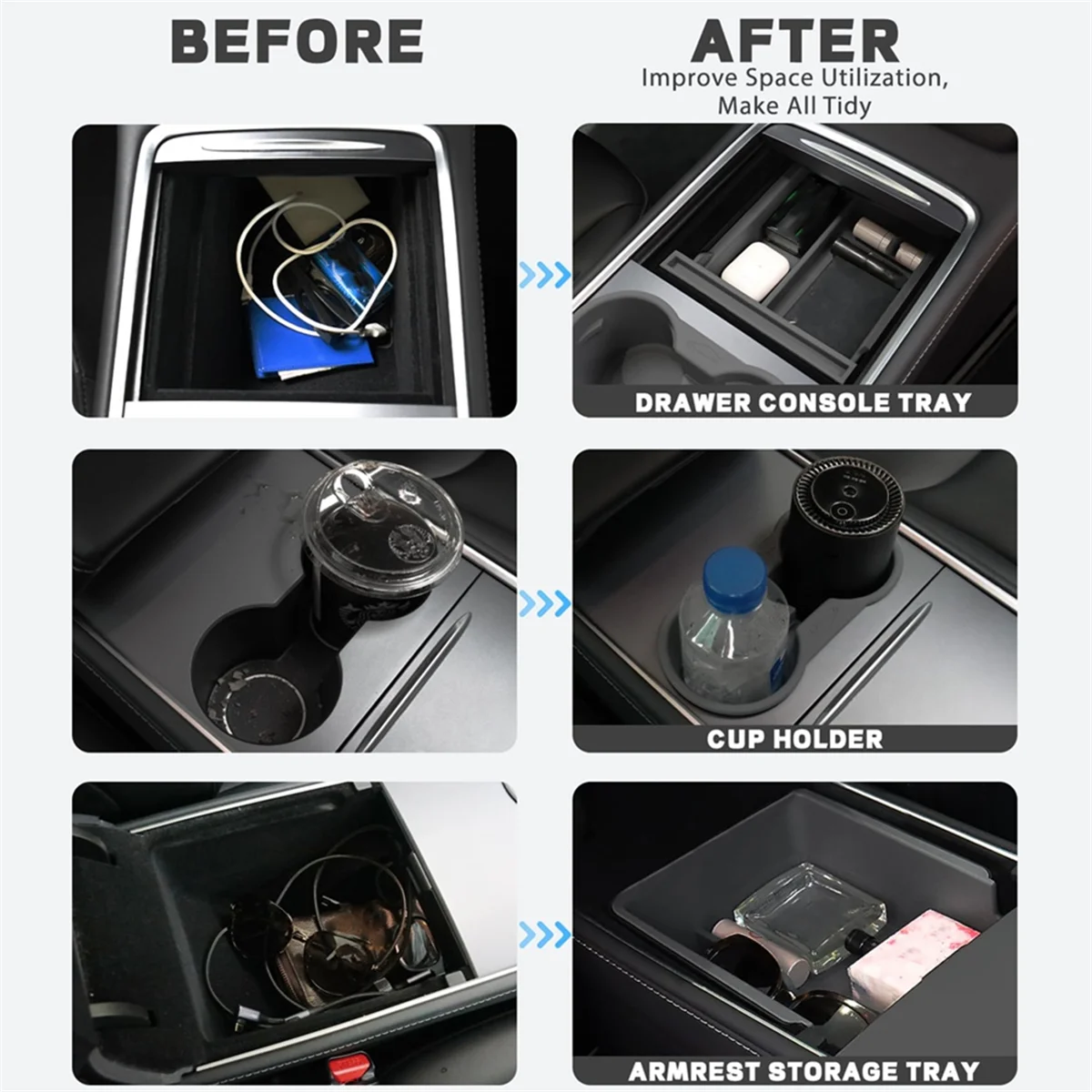 BEFORE

AFTER
Improve Space Utilization, Make All Tidy

DRAWER CONSOLE TRAY

CUP HOLDER

ARMREST STORAGE TRAY