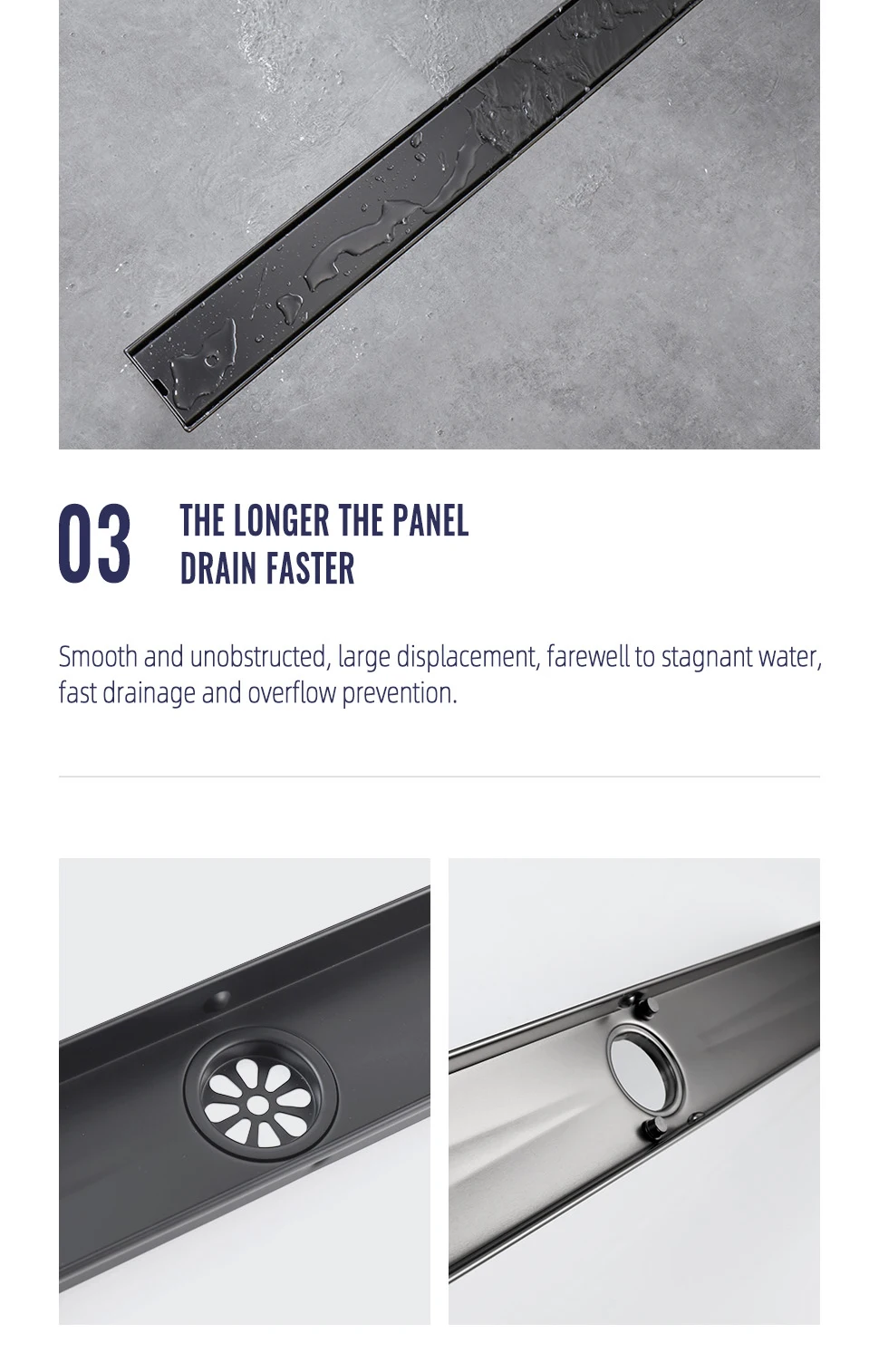 03

THE LONGER THE PANEL
DRAIN FASTER

Smooth and unobstructed, large displacement, farewell to stagnant water, fast drainage and overflow prevention.