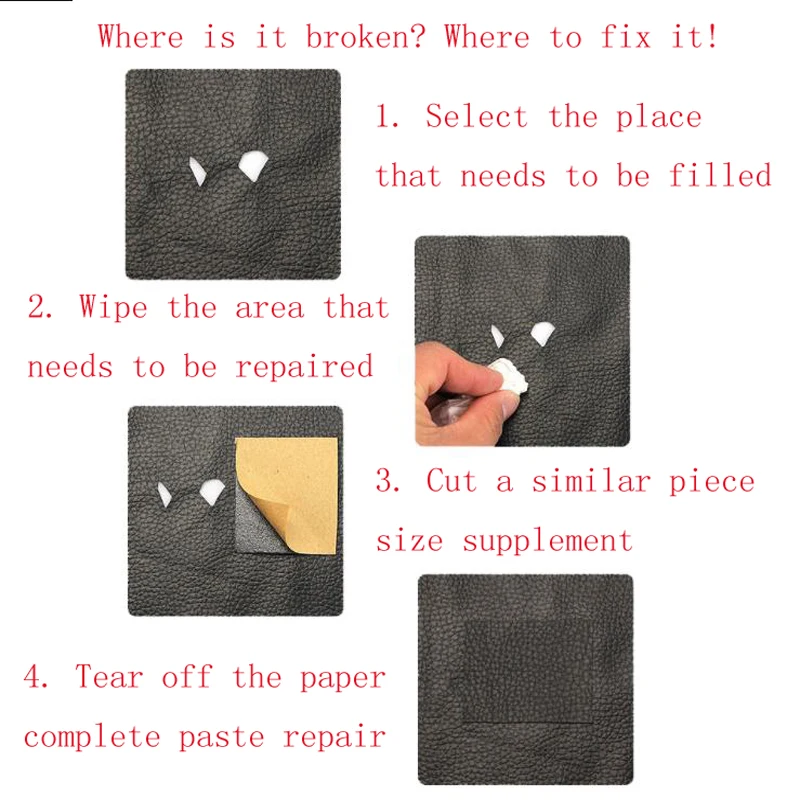 Where is it broken? Where to fix it!

1. Select the place that needs to be filled

2. Wipe the area that needs to be repaired

3. Cut a similar piece size supplement

4. Tear off the paper complete paste repair