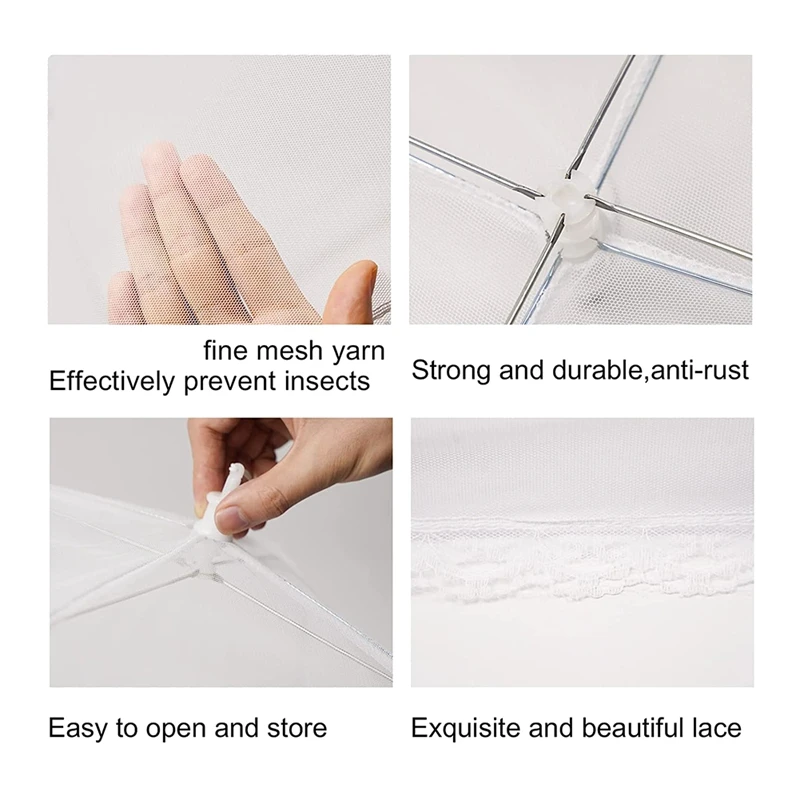 fine mesh yarn
Effectively prevent insects

Strong and durable,anti-rust

Easy to open and store

Exquisite and beautiful lace