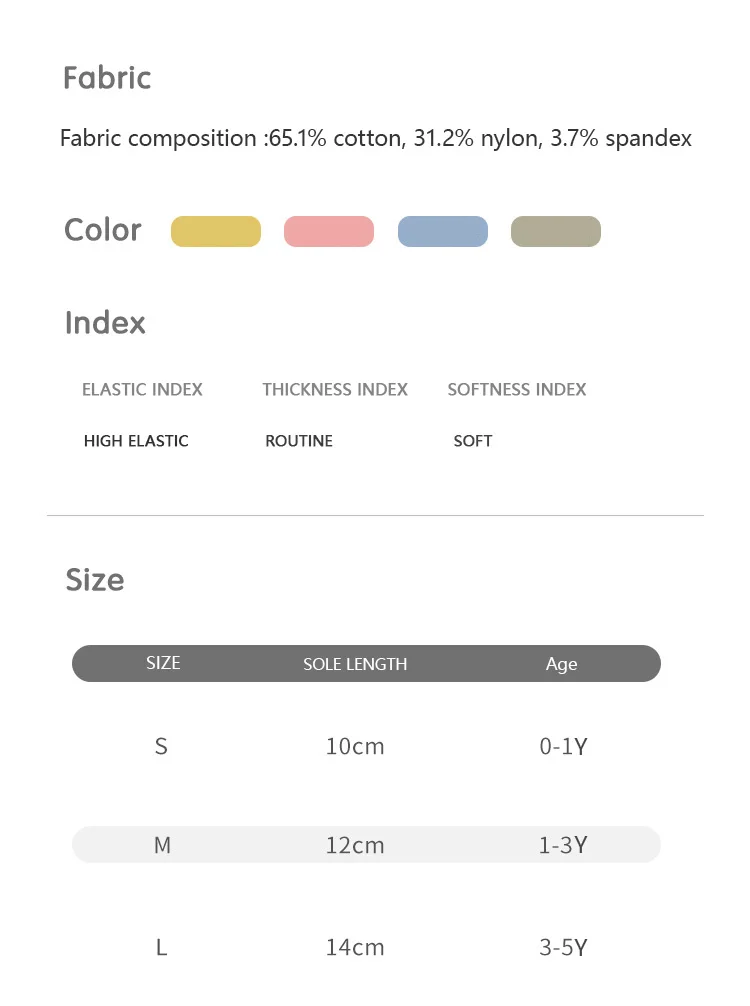 Fabric

Fabric composition :65.1% cotton, 31.2% nylon, 3.7% spandex

Color

Index

| ELASTIC INDEX | THICKNESS INDEX | SOFTNESS INDEX |
|---|---|---|
| HIGH ELASTIC | ROUTINE | SOFT |

Size

| SIZE | SOLE LENGTH | Age |
|---|---|---|
| S | 10cm | 0-1Y |
| M | 12cm | 1-3Y |
| L | 14cm | 3-5Y |