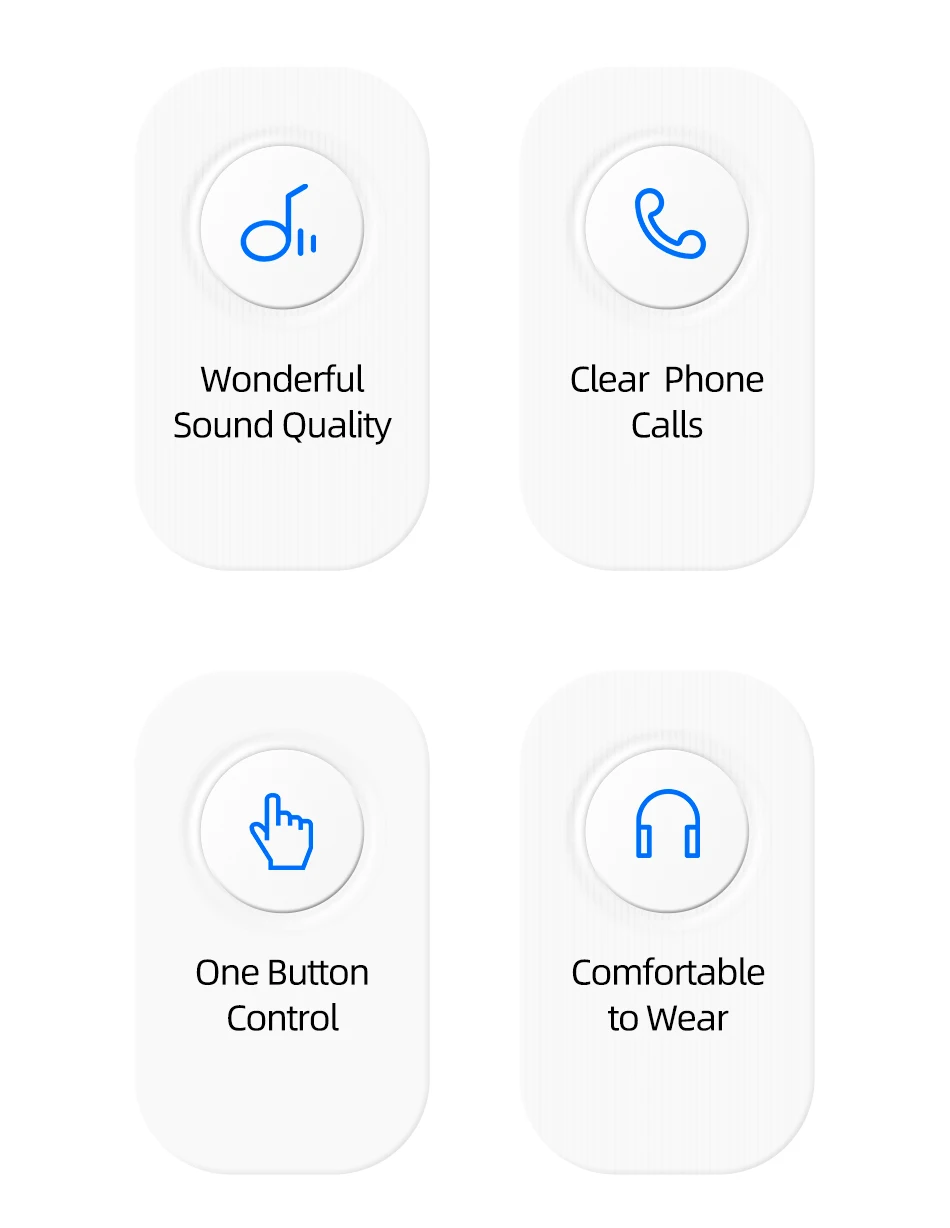 Wonderful
Sound Quality

Clear Phone
Calls

One Button
Control

Comfortable
to Wear