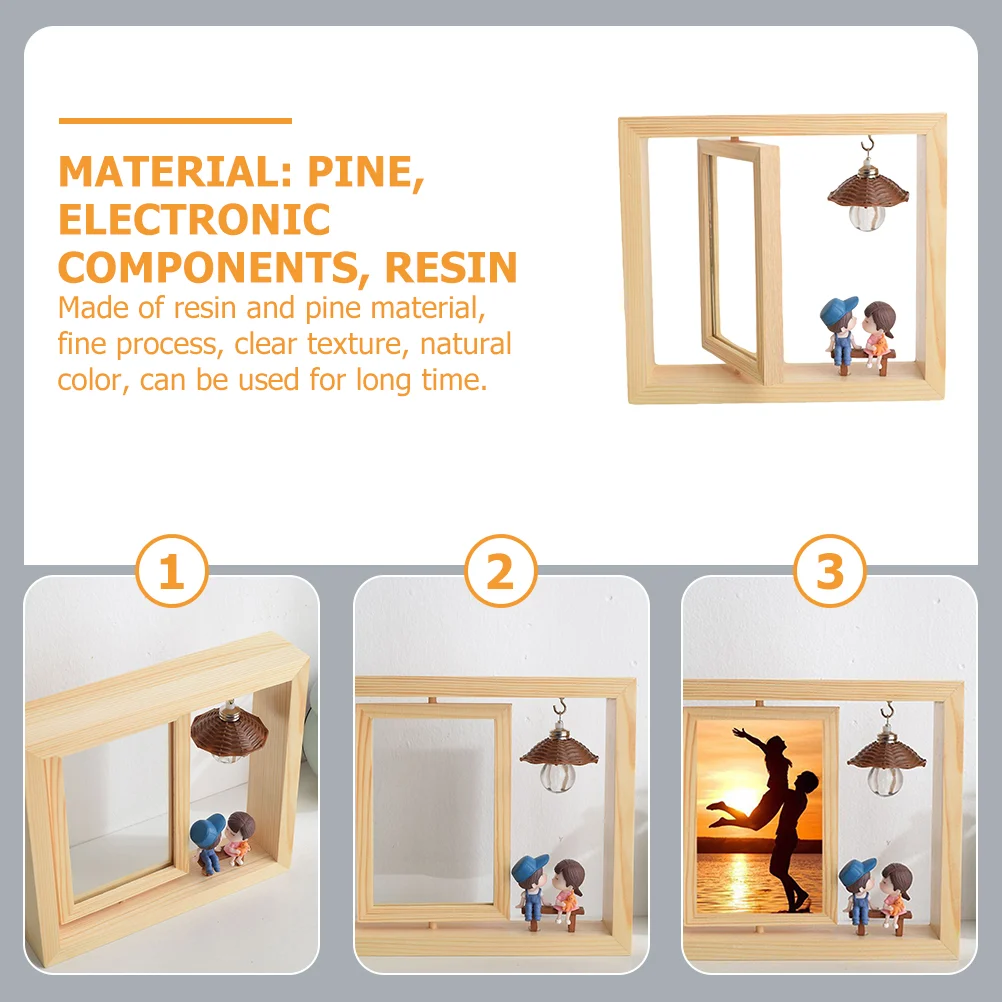 MATERIAL: PINE, ELECTRONIC COMPONENTS, RESIN

Made of resin and pine material, fine process, clear texture, natural color, can be used for long time.

1

2

3