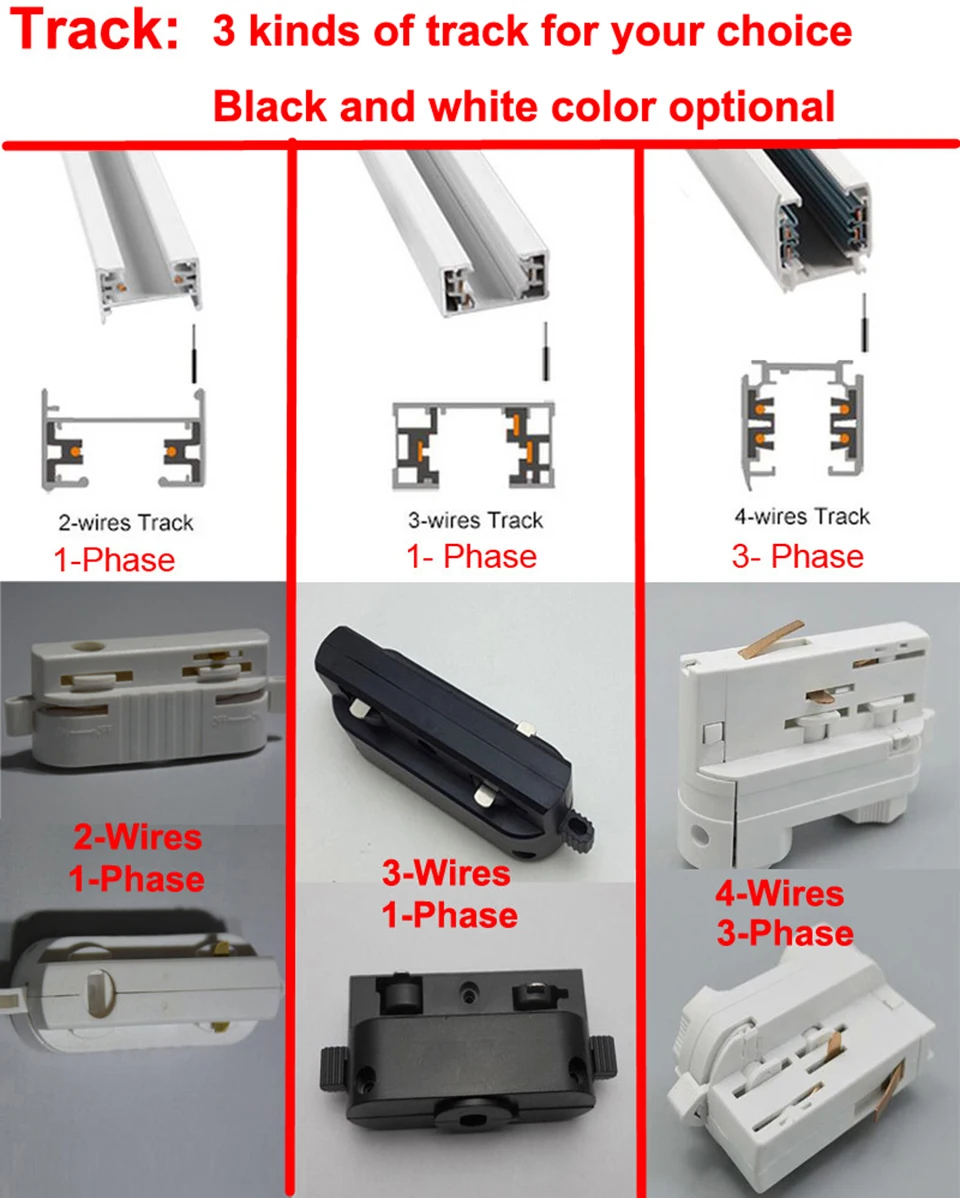 Track: 3 kinds of track for your choice

Black and white color optional

2-wires Track
1-Phase

2-Wires
1-Phase

3-wires Track
1- Phase

3-Wires
1-Phase

4-wires Track
3- Phase

4-Wires
3-Phase