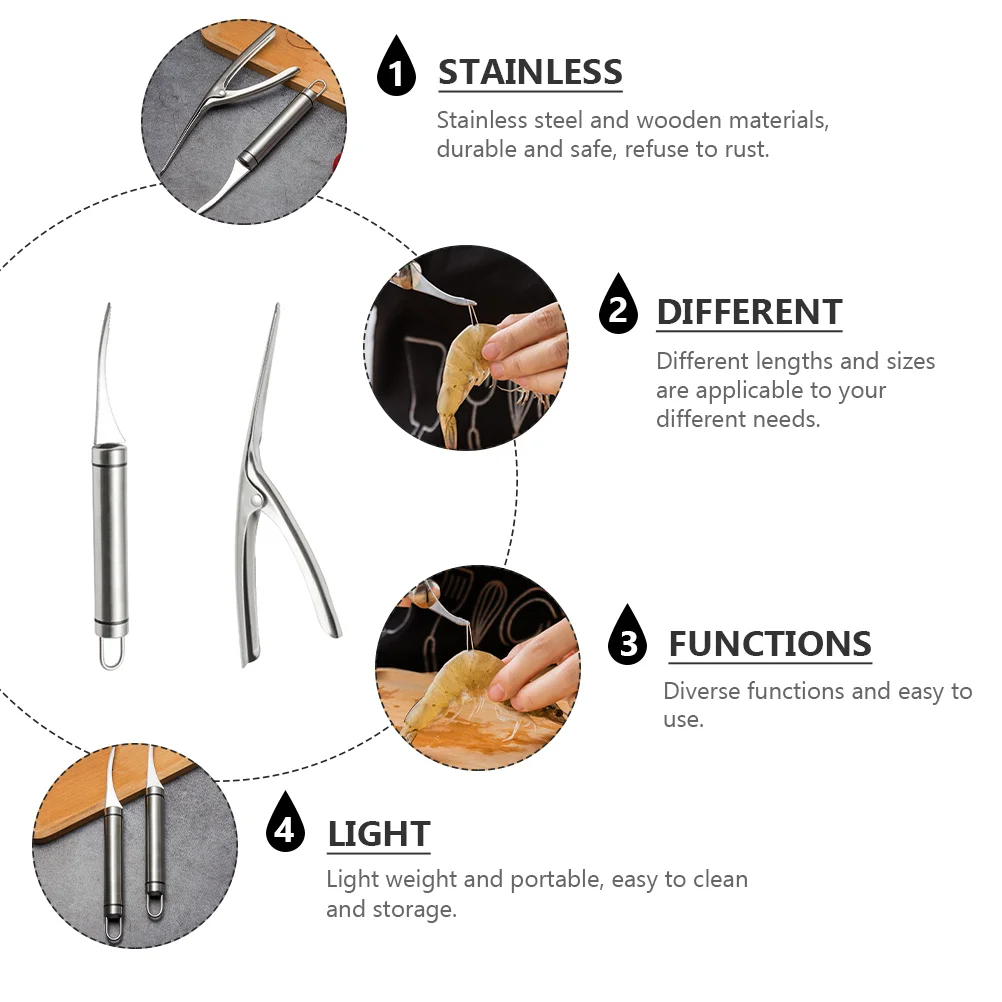 1 STAINLESS

Stainless steel and wooden materials, durable and safe, refuse to rust.

2 DIFFERENT

Different lengths and sizes are applicable to your different needs.

3 FUNCTIONS

Diverse functions and easy to use.

4 LIGHT

Light weight and portable, easy to clean and storage.