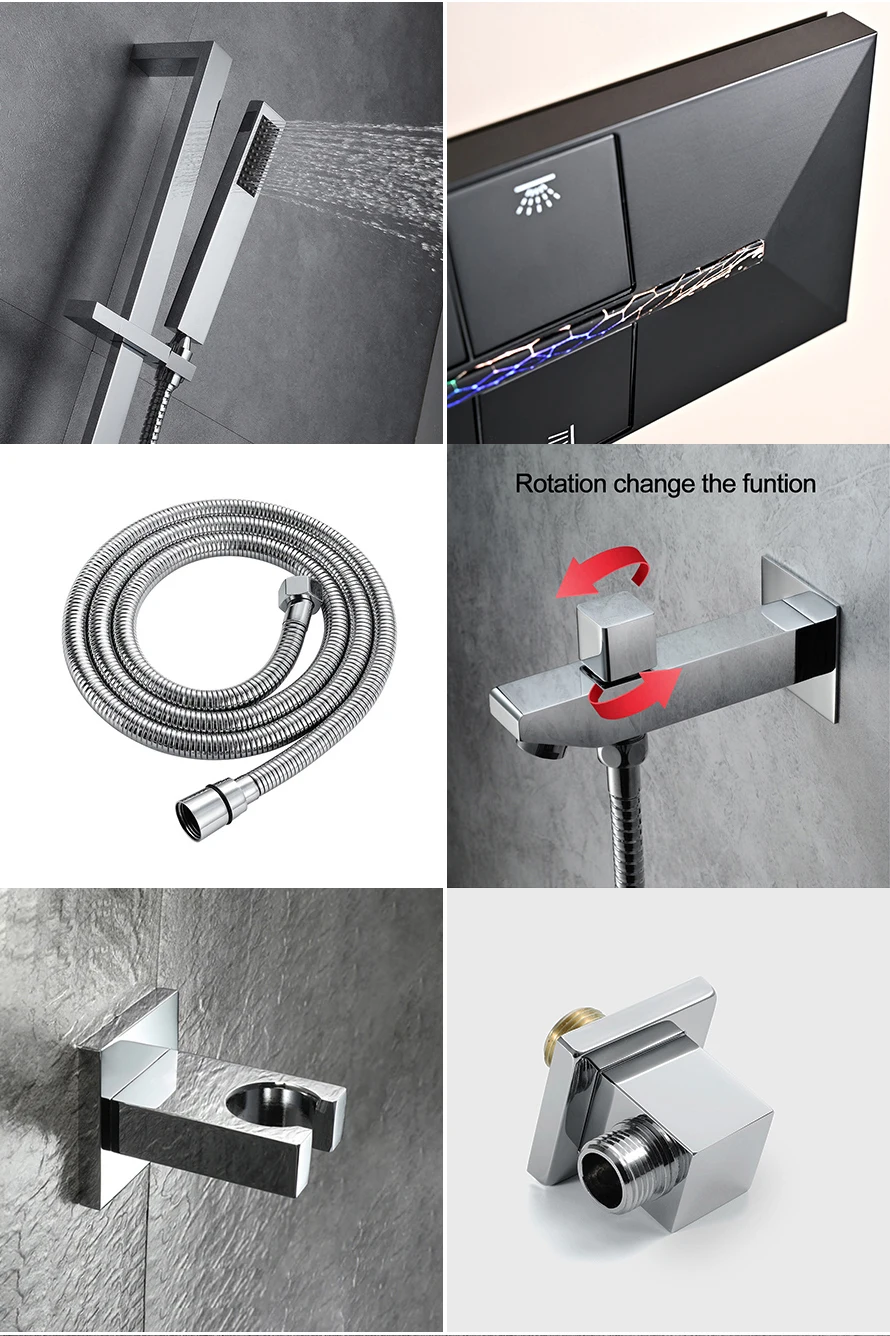 Rotation change the funtion