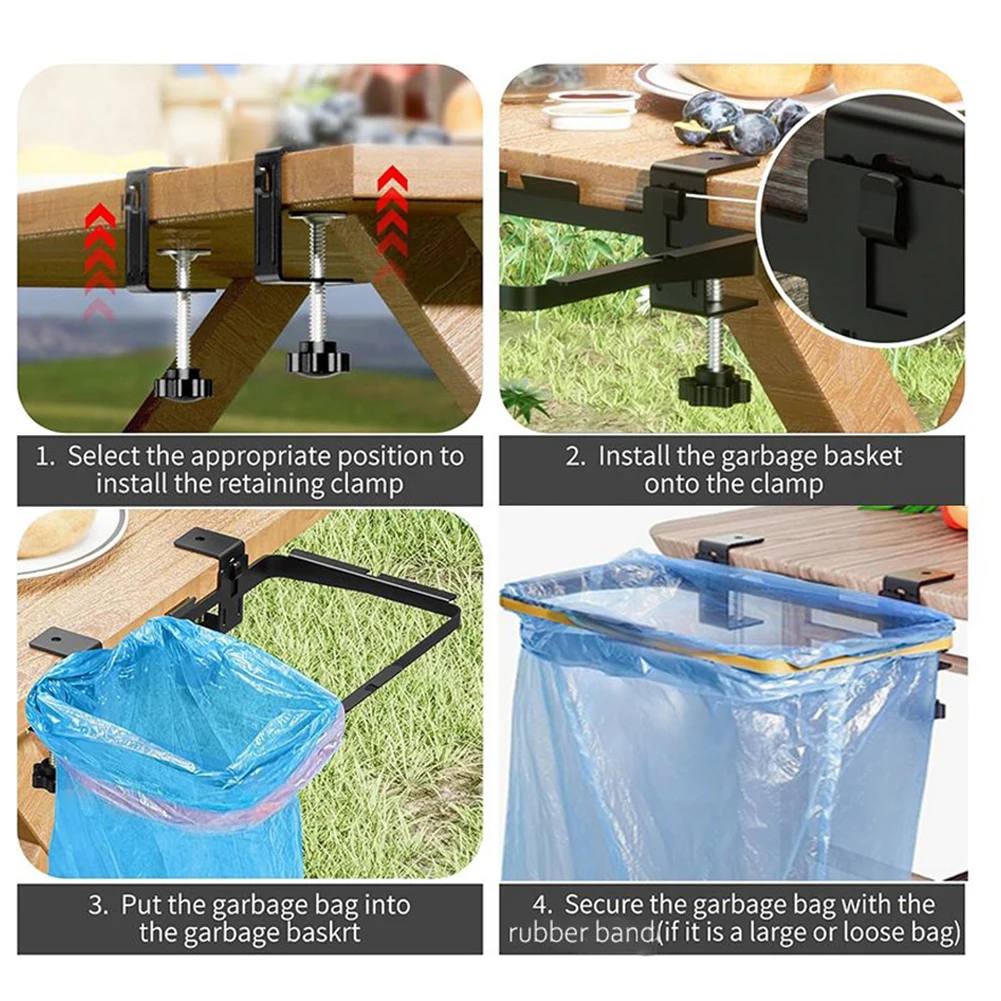 1. Select the appropriate position to install the retaining clamp

2. Install the garbage basket onto the clamp

3. Put the garbage bag into the garbage baskrt

4. Secure the garbage bag with the rubber band(if it is a large or loose bag)