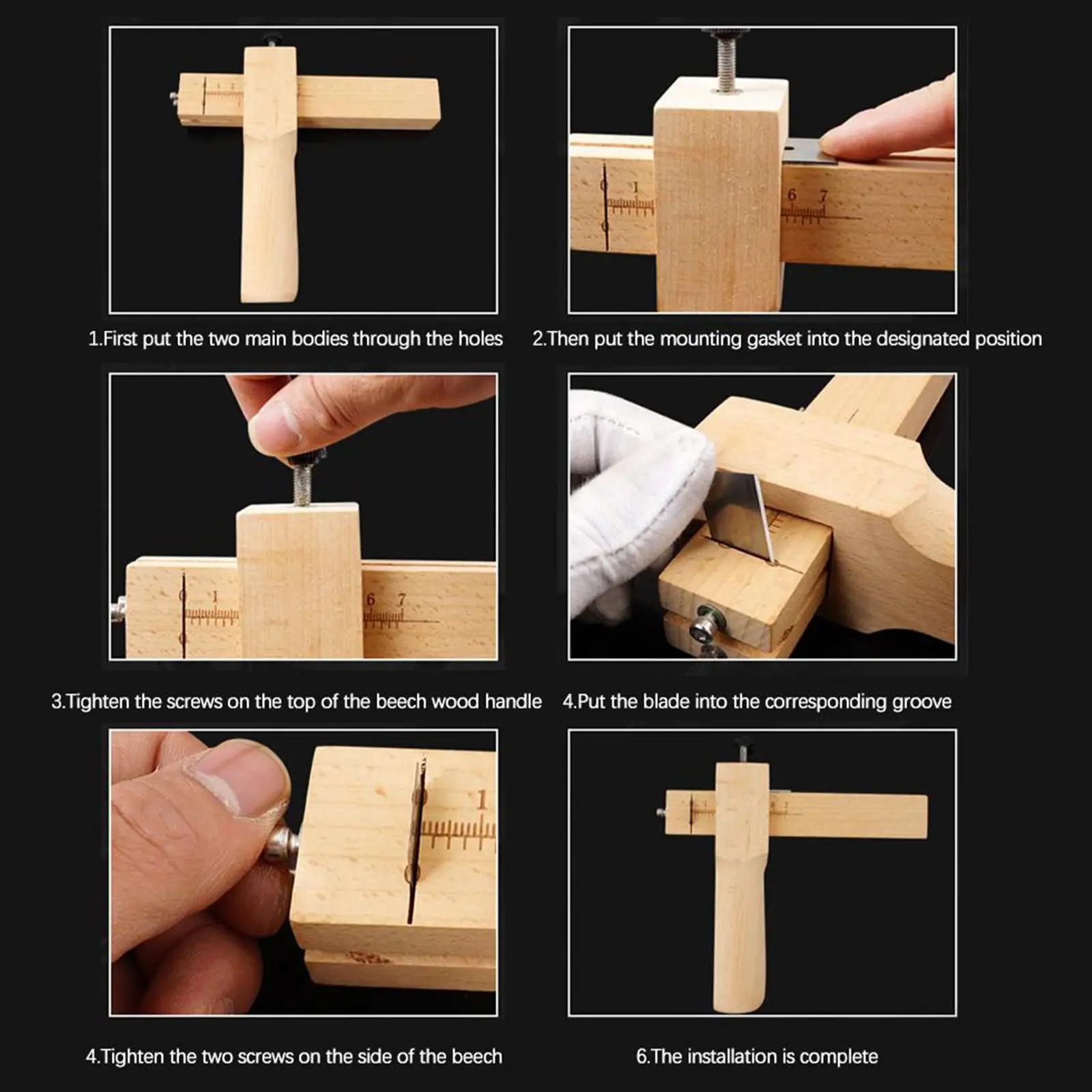 1.First put the two main bodies through the holes

2.Then put the mounting gasket into the designated position

3.Tighten the screws on the top of the beech wood handle

4.Put the blade into the corresponding groove

4.Tighten the two screws on the side of the beech

6.The installation is complete