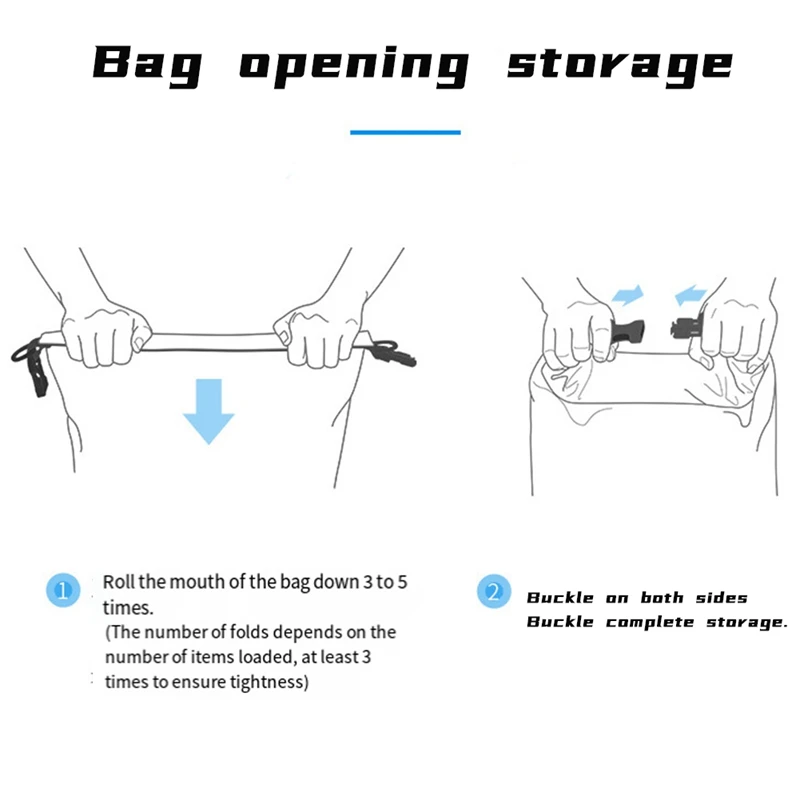 Bag opening storage

1 Roll the mouth of the bag down 3 to 5 times.
(The number of folds depends on the number of items loaded, at least 3 times to ensure tightness)

2 Buckle on both sides
Buckle complete storage.