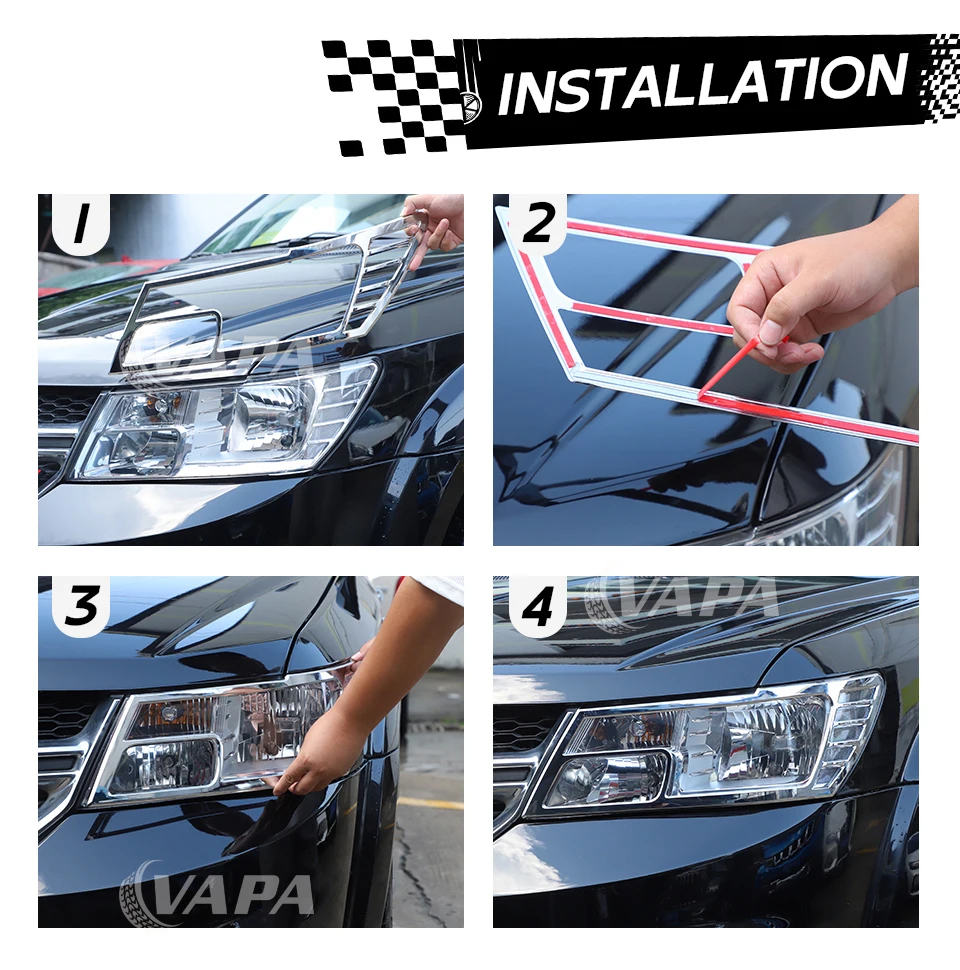 INSTALLATION

1

VAPA

2

3

VAPA

4

VAPA