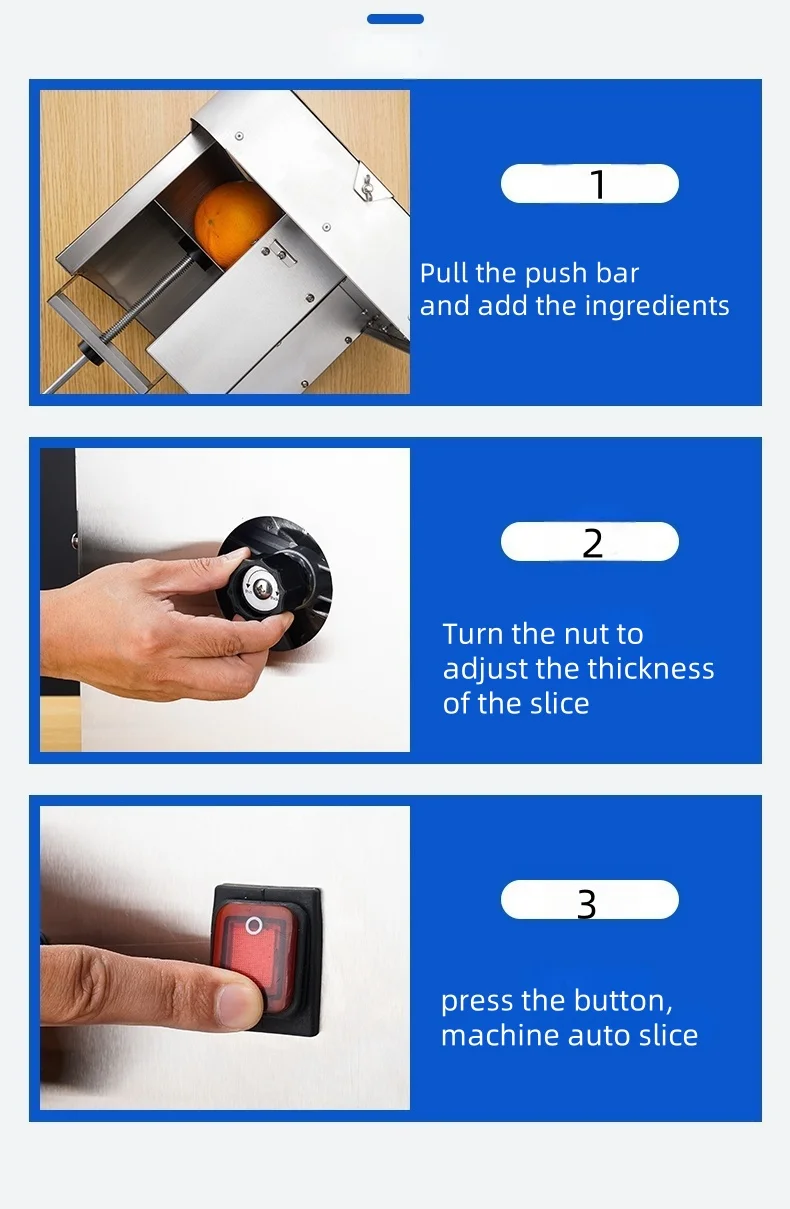 1

Pull the push bar and add the ingredients

2

Turn the nut to adjust the thickness of the slice

3

press the button, machine auto slice