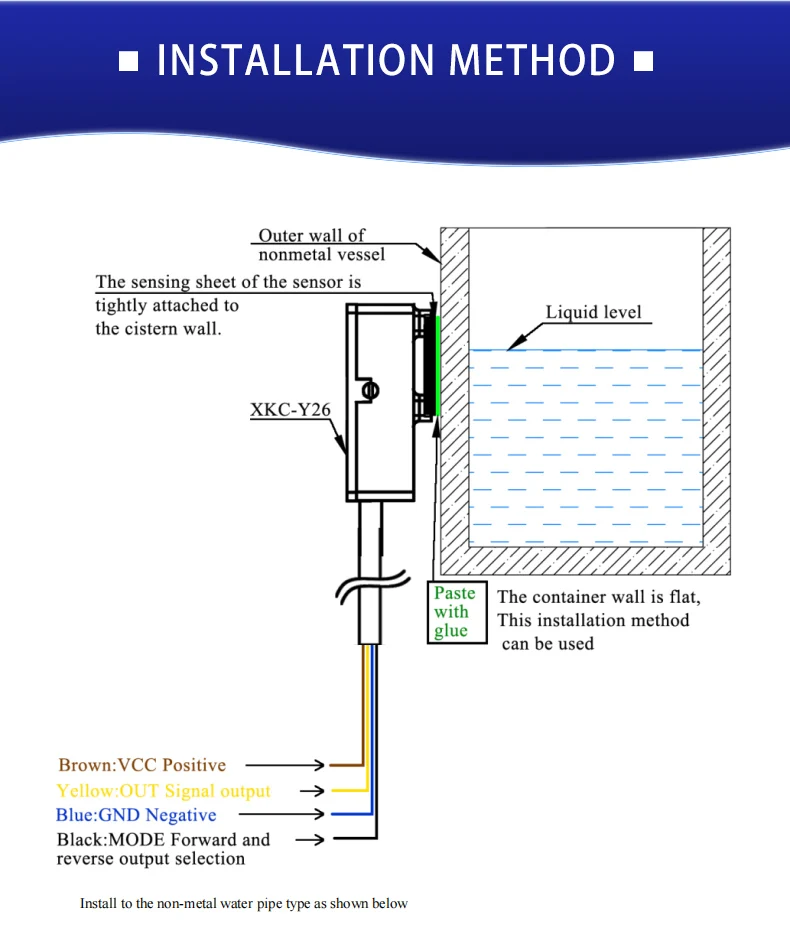 ■ INSTALLATION METHOD ■

Outer wall of nonmetal vessel

The sensing sheet of the sensor is tightly attached to the cistern wall.

Liquid level

XKC-Y26

Paste with glue

The container wall is flat, This installation method can be used

Brown:VCC Positive

Yellow:OUT Signal output

Blue:GND Negative

Black:MODE Forward and reverse output selection

Install to the non-metal water pipe type as shown below