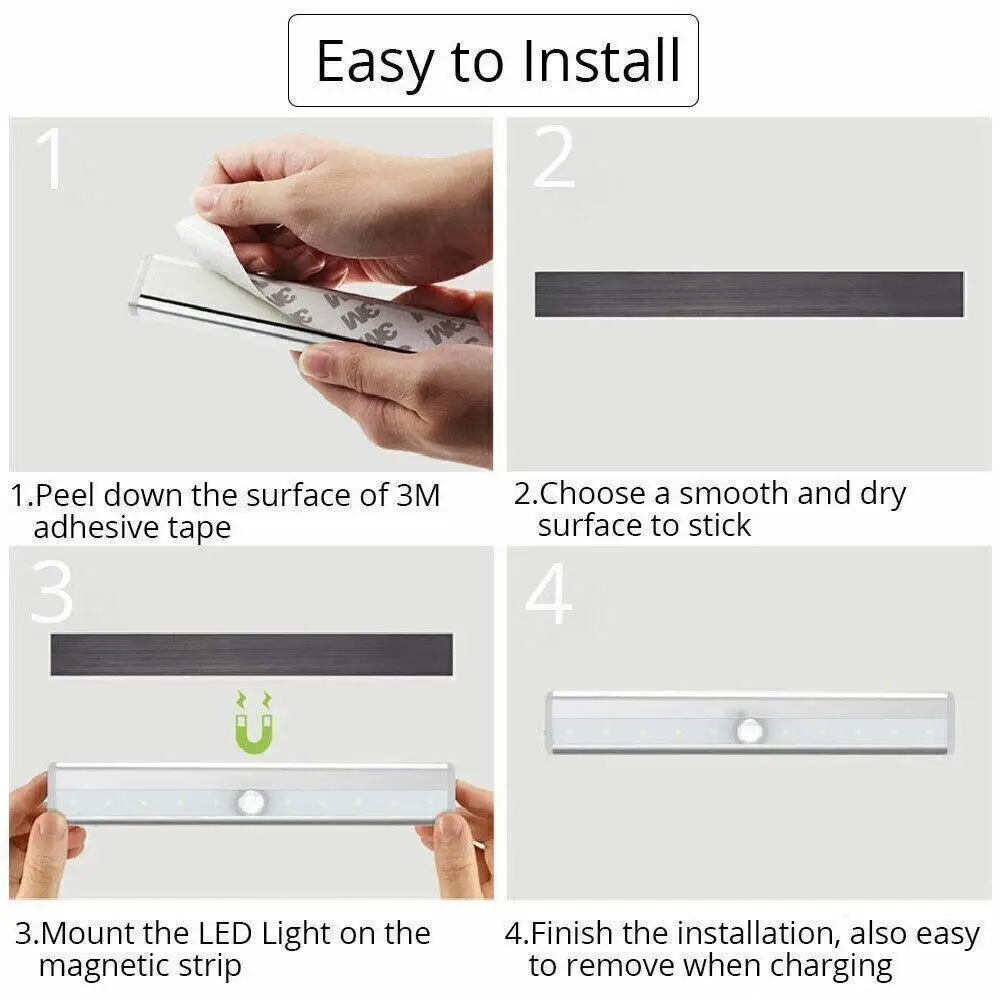 Easy to Install

1

3M 3M 3M 3M

1.Peel down the surface of 3M adhesive tape

2

2.Choose a smooth and dry surface to stick

3

3.Mount the LED Light on the magnetic strip

4

4.Finish the installation, also easy to remove when charging