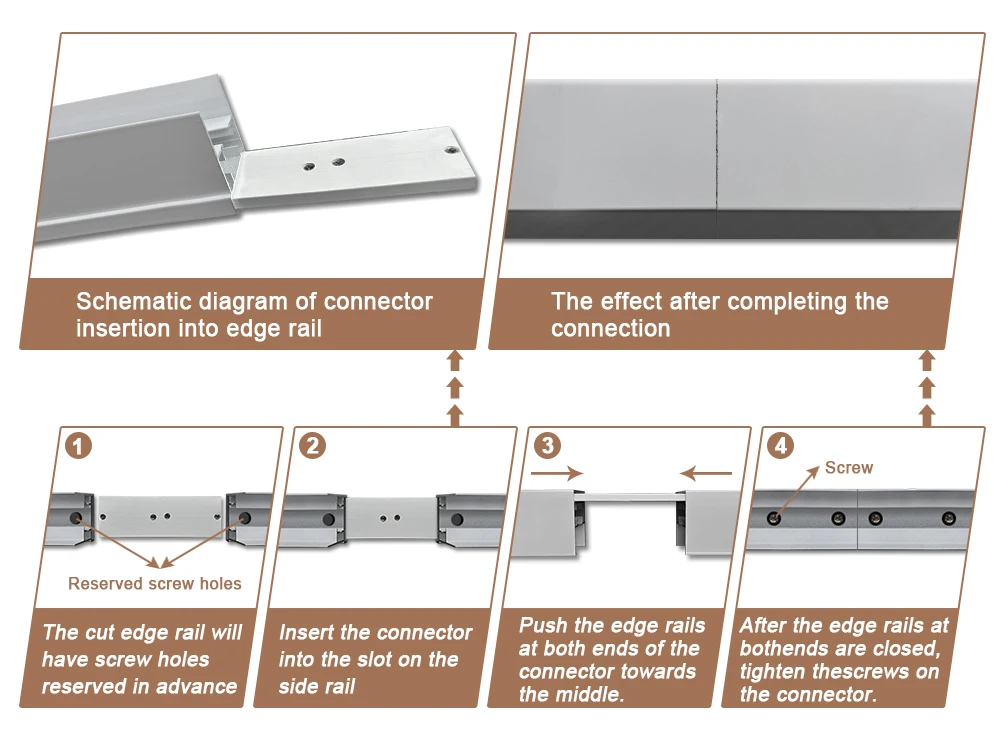 Schematic diagram of connector insertion into edge rail

The effect after completing the connection

1

Reserved screw holes

The cut edge rail will have screw holes reserved in advance

2

Insert the connector into the slot on the side rail

3

Push the edge rails at both ends of the connector towards the middle.

4

Screw

After the edge rails at bothends are closed, tighten thescrews on the connector.