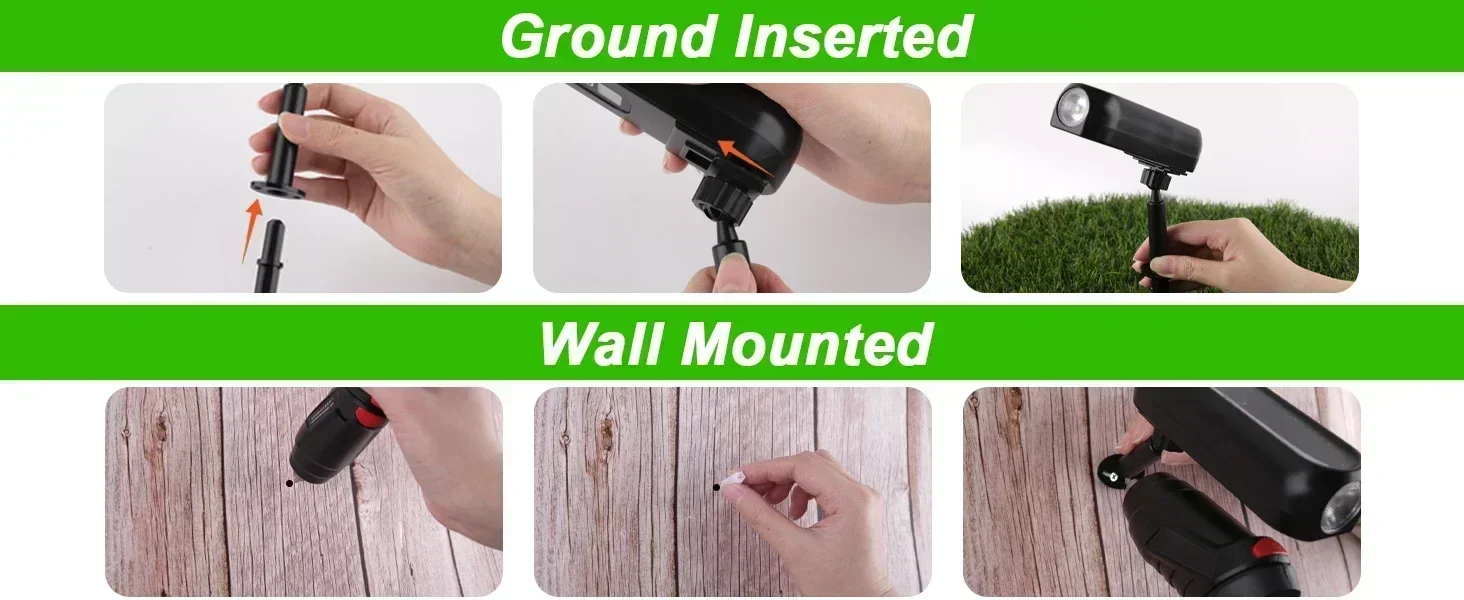 Ground Inserted

Wall Mounted