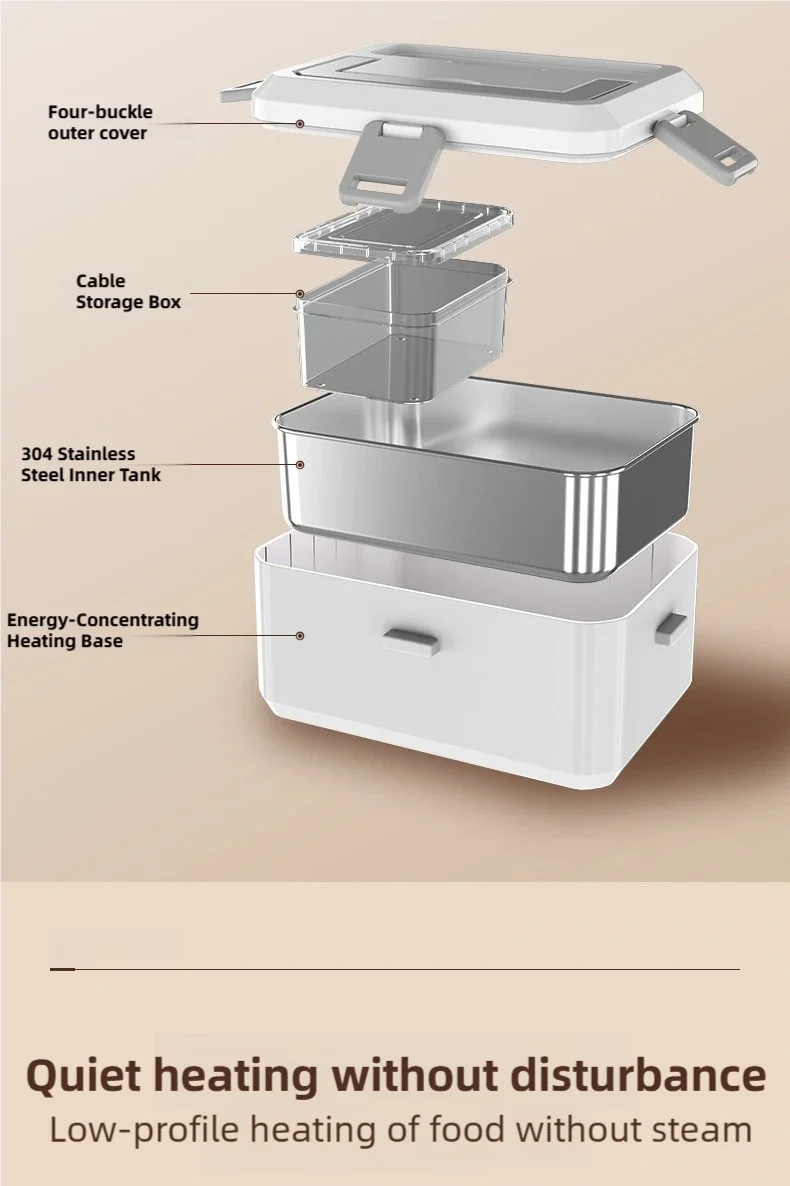 Four-buckle outer cover

Cable Storage Box

304 Stainless Steel Inner Tank

Energy-Concentrating Heating Base

Quiet heating without disturbance

Low-profile heating of food without steam