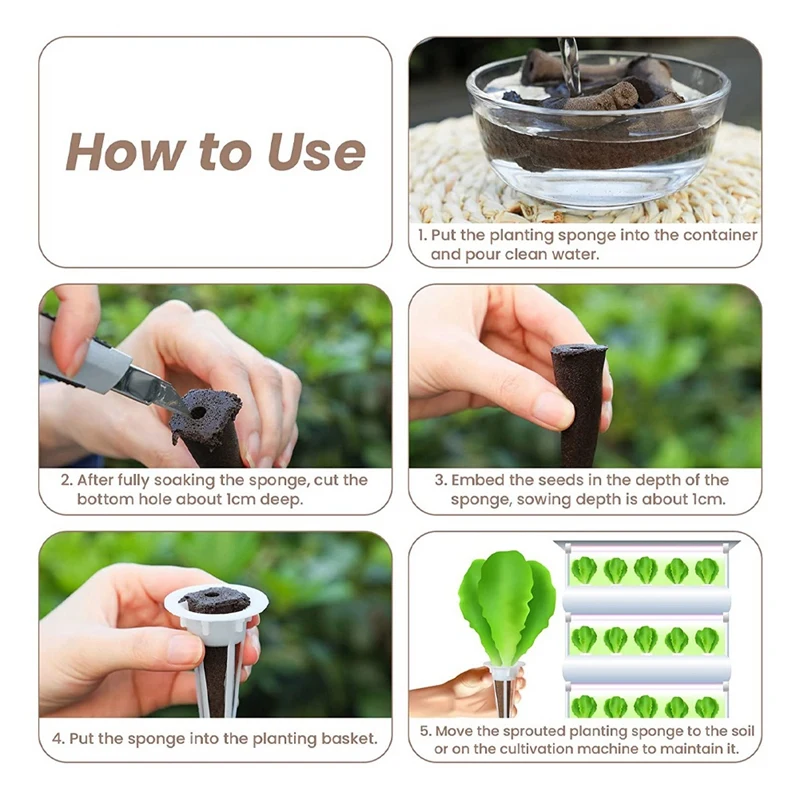 How to Use

1. Put the planting sponge into the container and pour clean water.

2. After fully soaking the sponge, cut the bottom hole about 1cm deep.

3. Embed the seeds in the depth of the sponge, sowing depth is about 1cm.

4. Put the sponge into the planting basket.

5. Move the sprouted planting sponge to the soil or on the cultivation machine to maintain it.