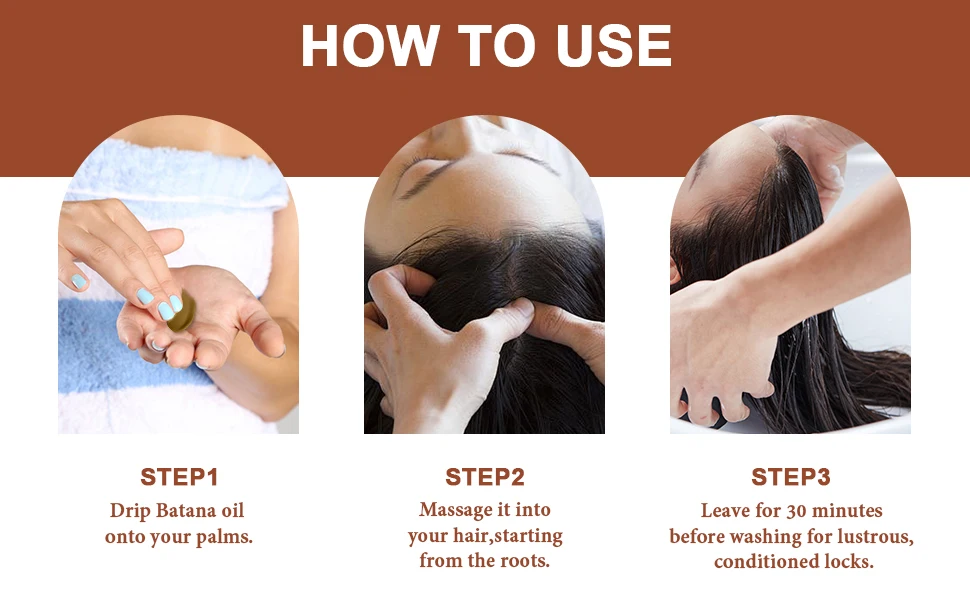 HOW TO USE

STEP1
Drip Batana oil onto your palms.

STEP2
Massage it into your hair,starting from the roots.

STEP3
Leave for 30 minutes before washing for lustrous, conditioned locks.