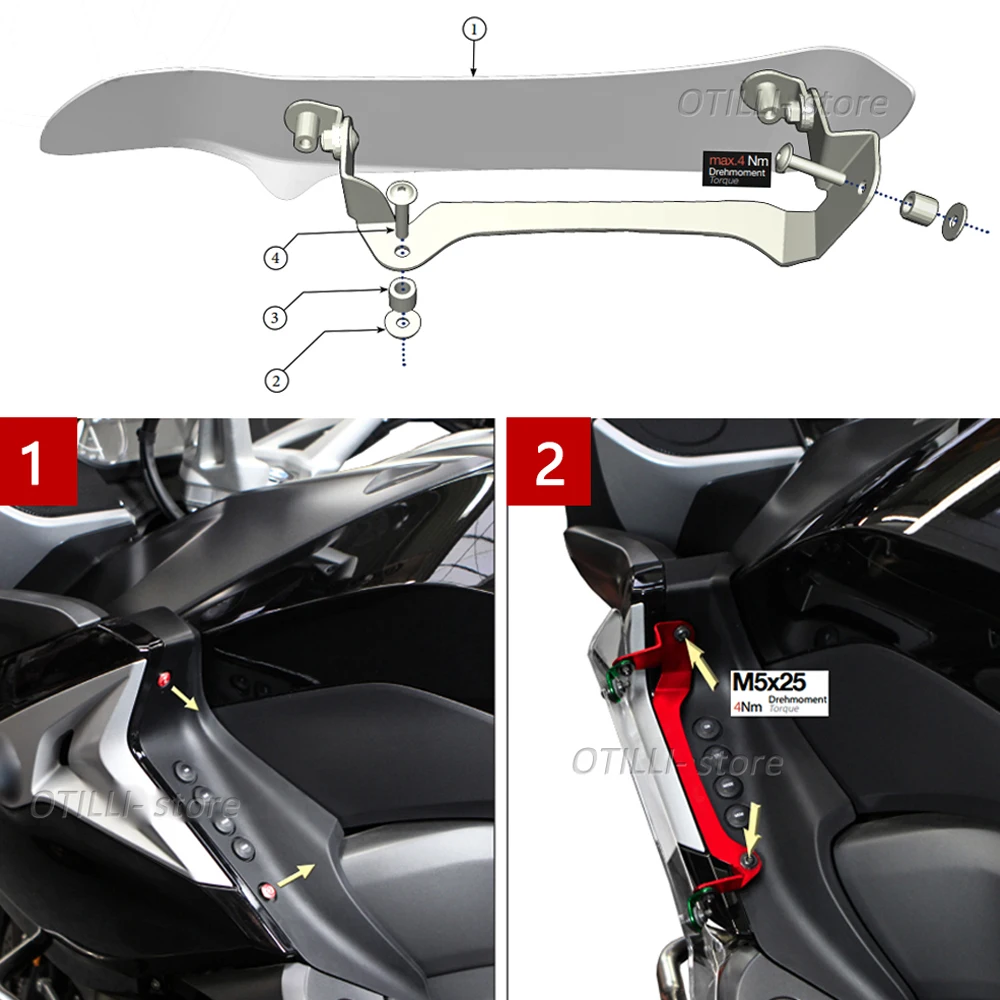 1

OTILLI- store

max.4 Nm
Drehmoment
Torque

4

3

2

1

OTILLI- store

2

M5x25
4Nm Drehmoment
Torque

OTILLI- store