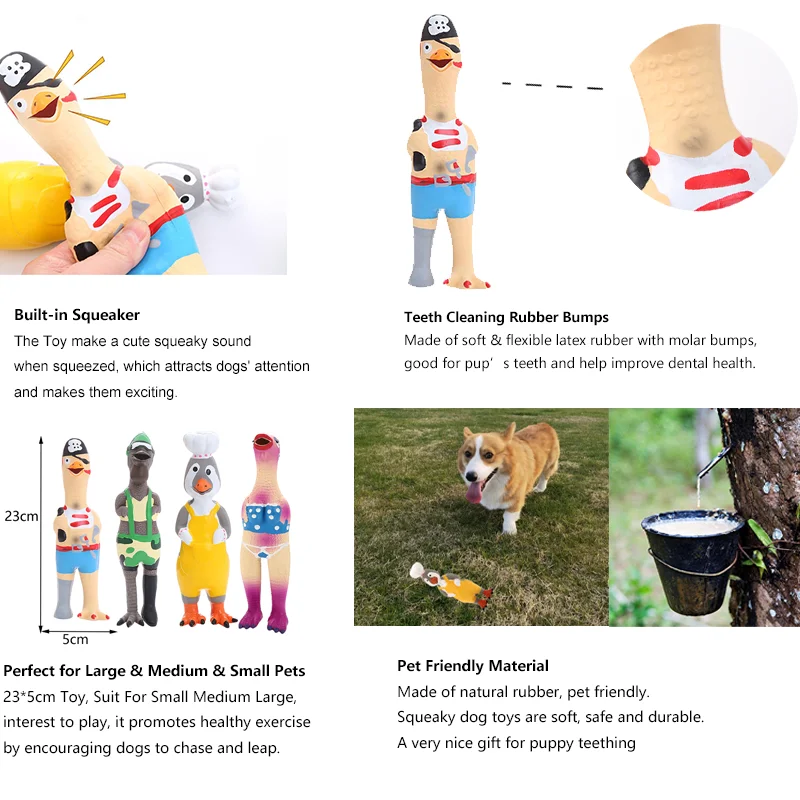 Built-in Squeaker
The Toy make a cute squeaky sound when squeezed, which attracts dogs' attention and makes them exciting.

Teeth Cleaning Rubber Bumps
Made of soft & flexible latex rubber with molar bumps, good for pup' s teeth and help improve dental health.

23cm

5cm

Perfect for Large & Medium & Small Pets
23*5cm Toy, Suit For Small Medium Large, interest to play, it promotes healthy exercise by encouraging dogs to chase and leap.

Pet Friendly Material
Made of natural rubber, pet friendly.
Squeaky dog toys are soft, safe and durable.
A very nice gift for puppy teething