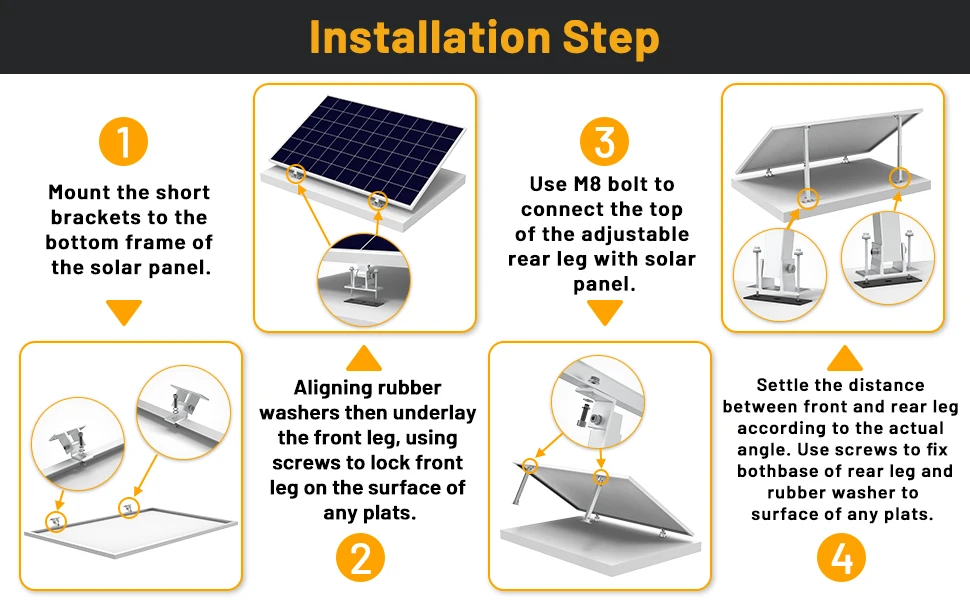 Installation Step

1

Mount the short brackets to the bottom frame of the solar panel.

Aligning rubber washers then underlay the front leg, using screws to lock front leg on the surface of any plats.

2

3

Use M8 bolt to connect the top of the adjustable rear leg with solar panel.

Settle the distance between front and rear leg according to the actual angle. Use screws to fix bothbase of rear leg and rubber washer to surface of any plats.

4