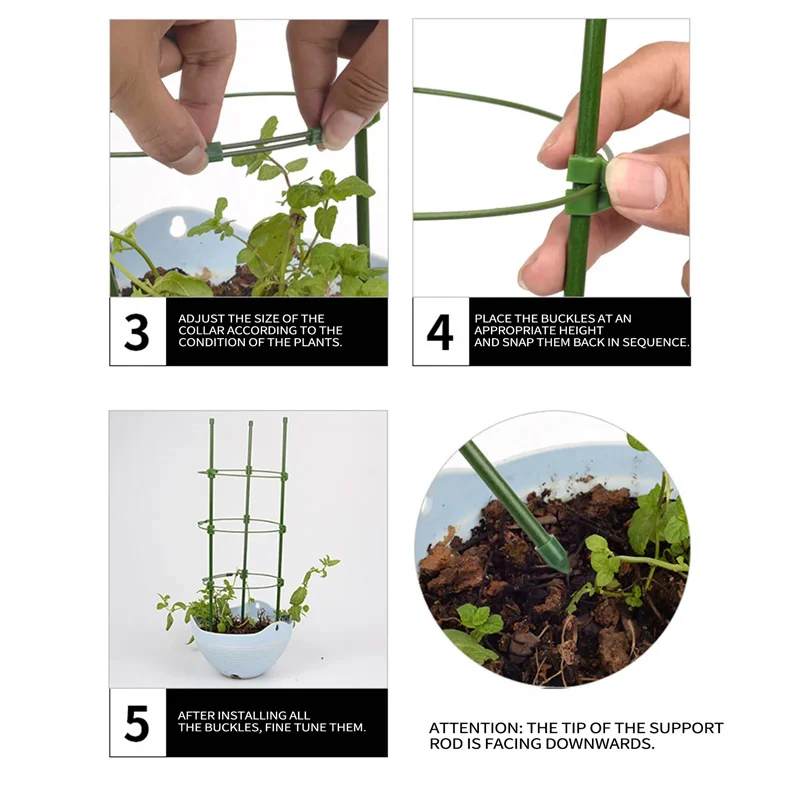 3

ADJUST THE SIZE OF THE COLLAR ACCORDING TO THE CONDITION OF THE PLANTS.

4

PLACE THE BUCKLES AT AN APPROPRIATE HEIGHT AND SNAP THEM BACK IN SEQUENCE.

5

AFTER INSTALLING ALL THE BUCKLES, FINE TUNE THEM.

ATTENTION: THE TIP OF THE SUPPORT ROD IS FACING DOWNWARDS.