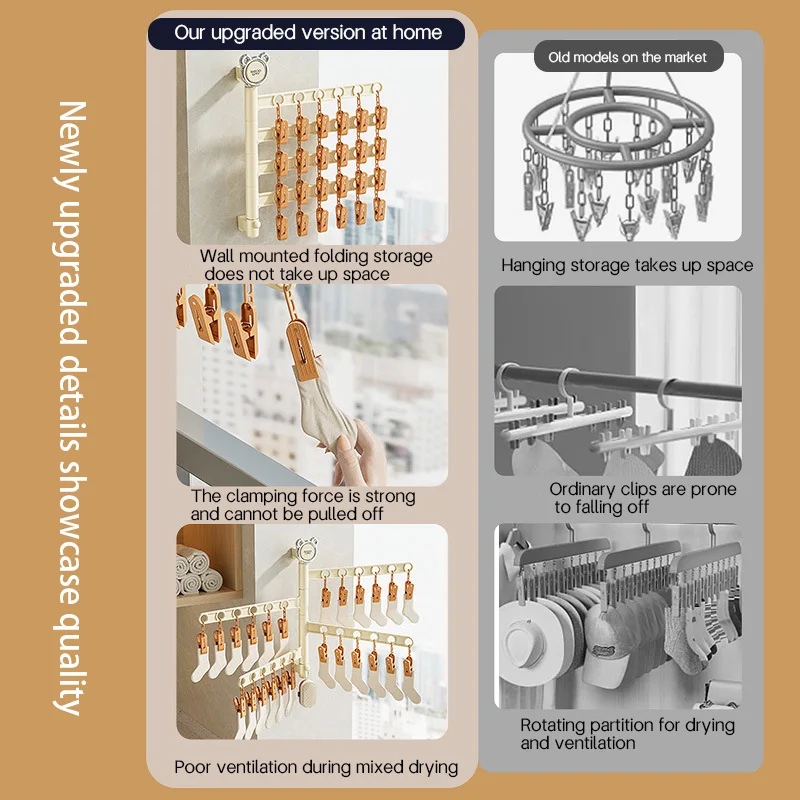 Newly upgraded details showcase quality

Our upgraded version at home

Wall mounted folding storage does not take up space

The clamping force is strong and cannot be pulled off

Poor ventilation during mixed drying

Old models on the market

Hanging storage takes up space

Ordinary clips are prone to falling off

Rotating partition for drying and ventilation