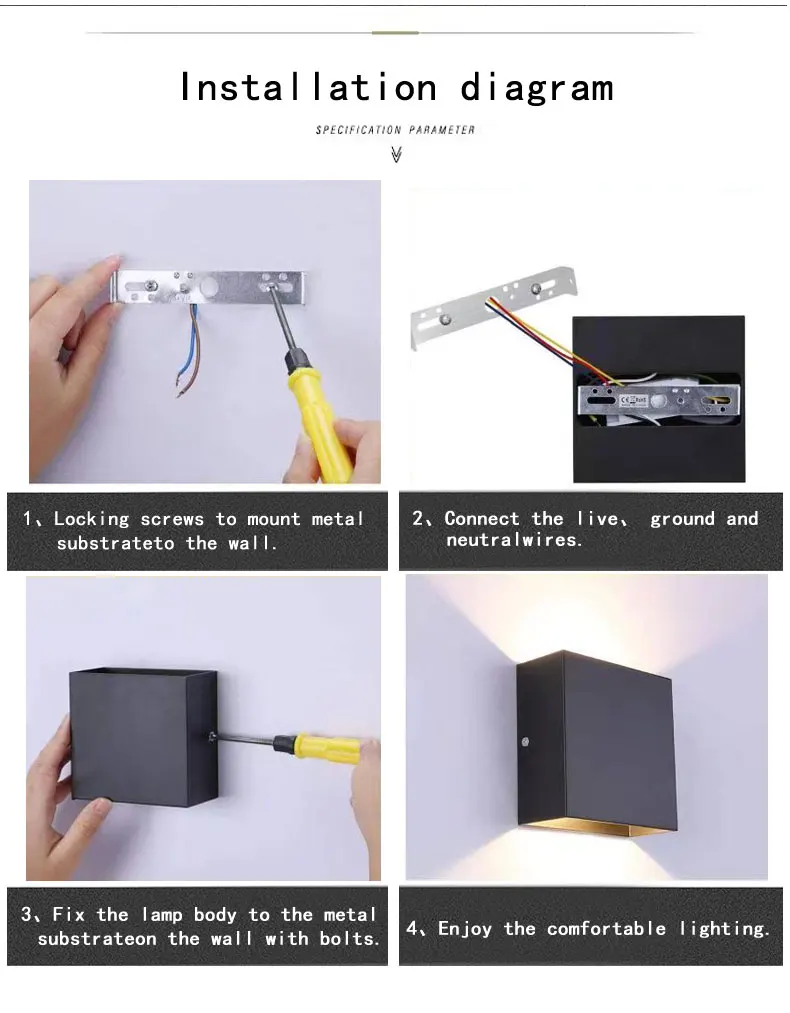 Installation diagram

SPECIFICATION PARAMETER

1、Locking screws to mount metal substrateto the wall.

2、Connect the live、 ground and neutralwires.

3、Fix the lamp body to the metal substrateon the wall with bolts.

4、Enjoy the comfortable lighting.