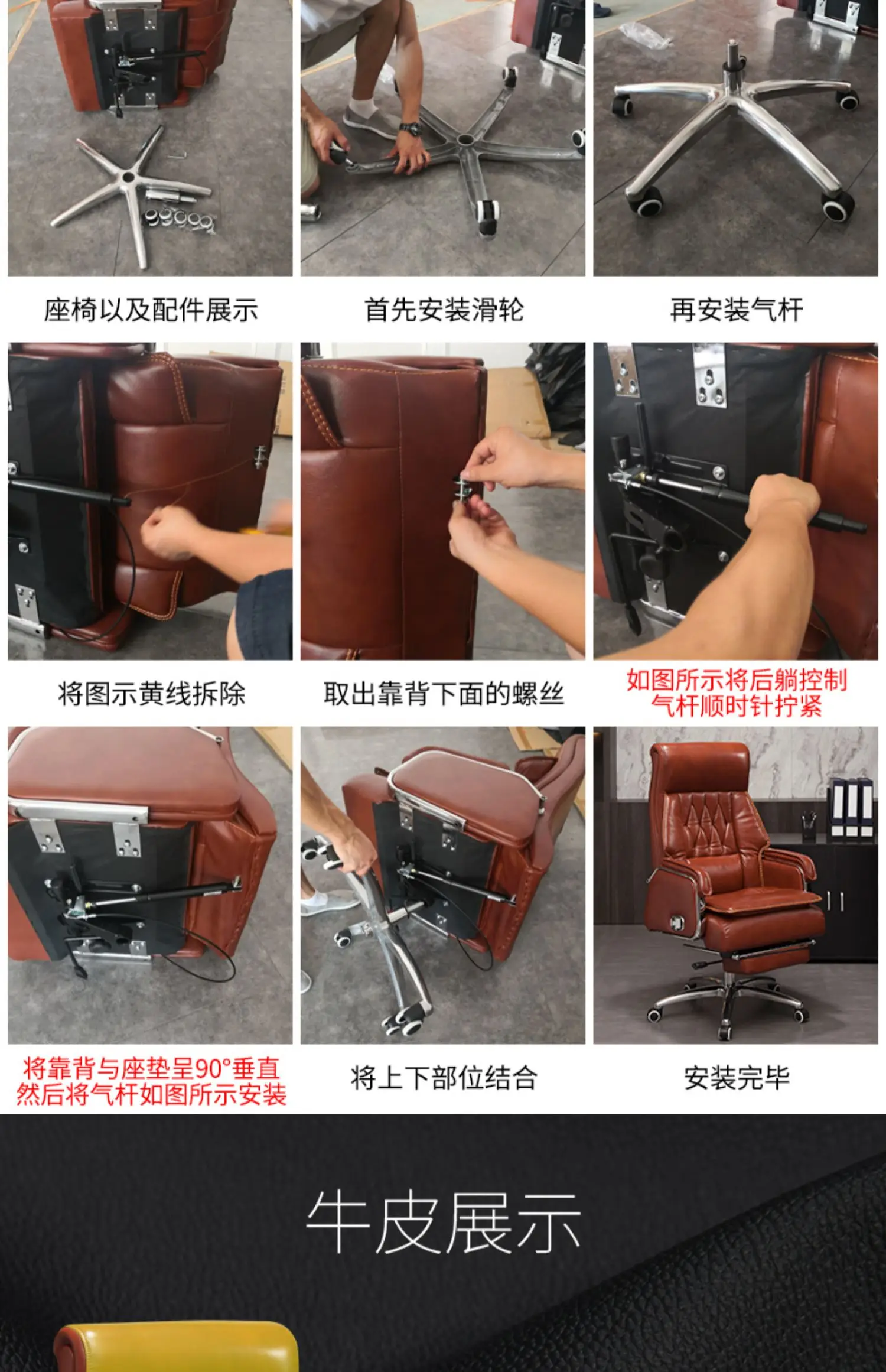 座椅以及配件展示

首先安装滑轮

再安装气杆

将图示黄线拆除

取出靠背下面的螺丝

如图所示将后躺控制气杆顺时针拧紧

将靠背与座垫呈90°垂直然后将气杆如图所示安装

将上下部位结合

安装完毕

牛皮展示