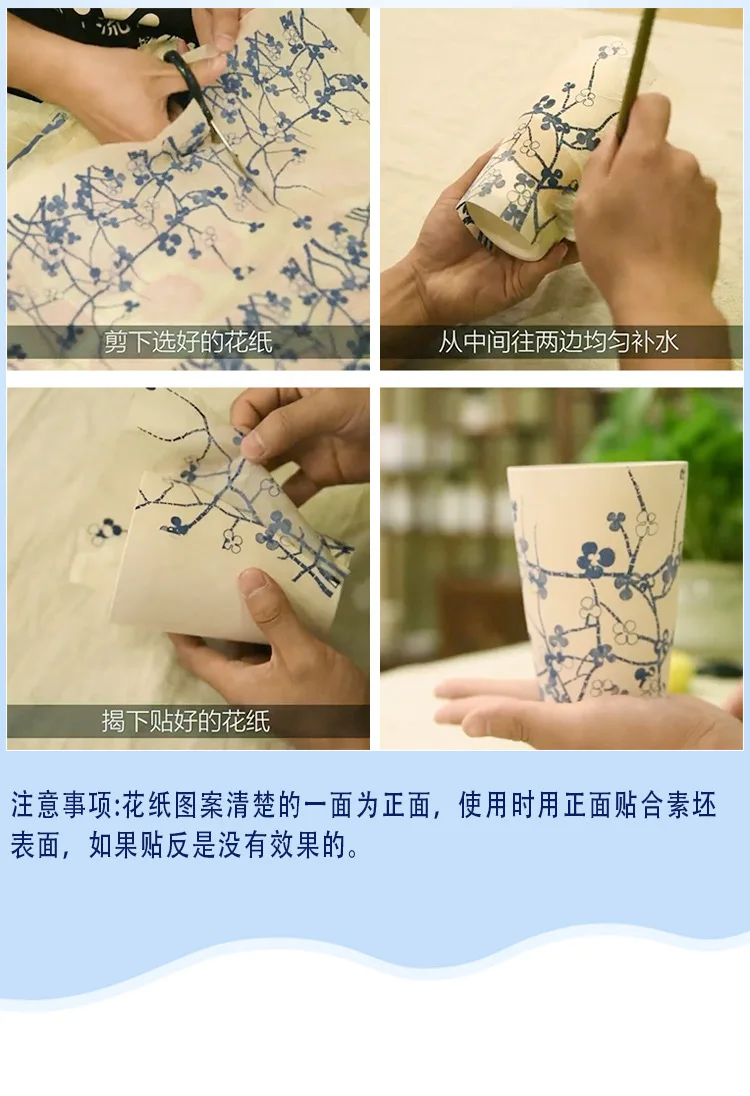 剪下选好的花纸

从中间往两边均匀补水

揭下贴好的花纸

注意事项:花纸图案清楚的一面为正面，使用时用正面贴合素坯表面，如果贴反是没有效果的。