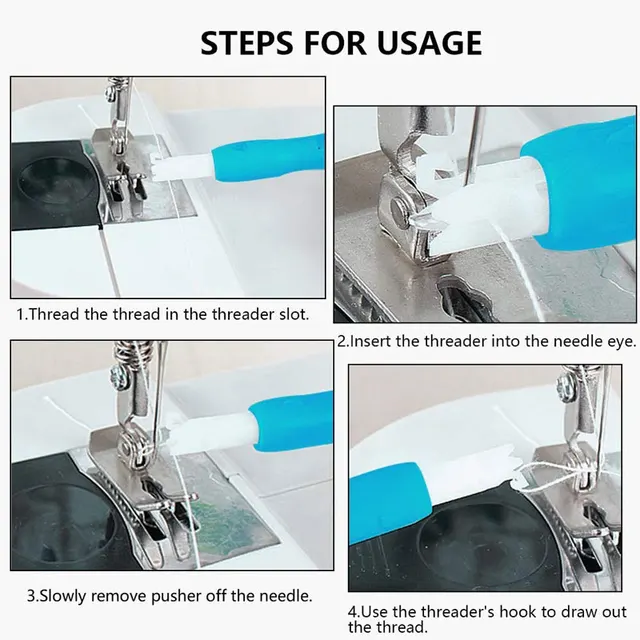 STEPS FOR USAGE

1.Thread the thread in the threader slot.

2.Insert the threader into the needle eye.

3.Slowly remove pusher off the needle.

4.Use the threader's hook to draw out the thread.