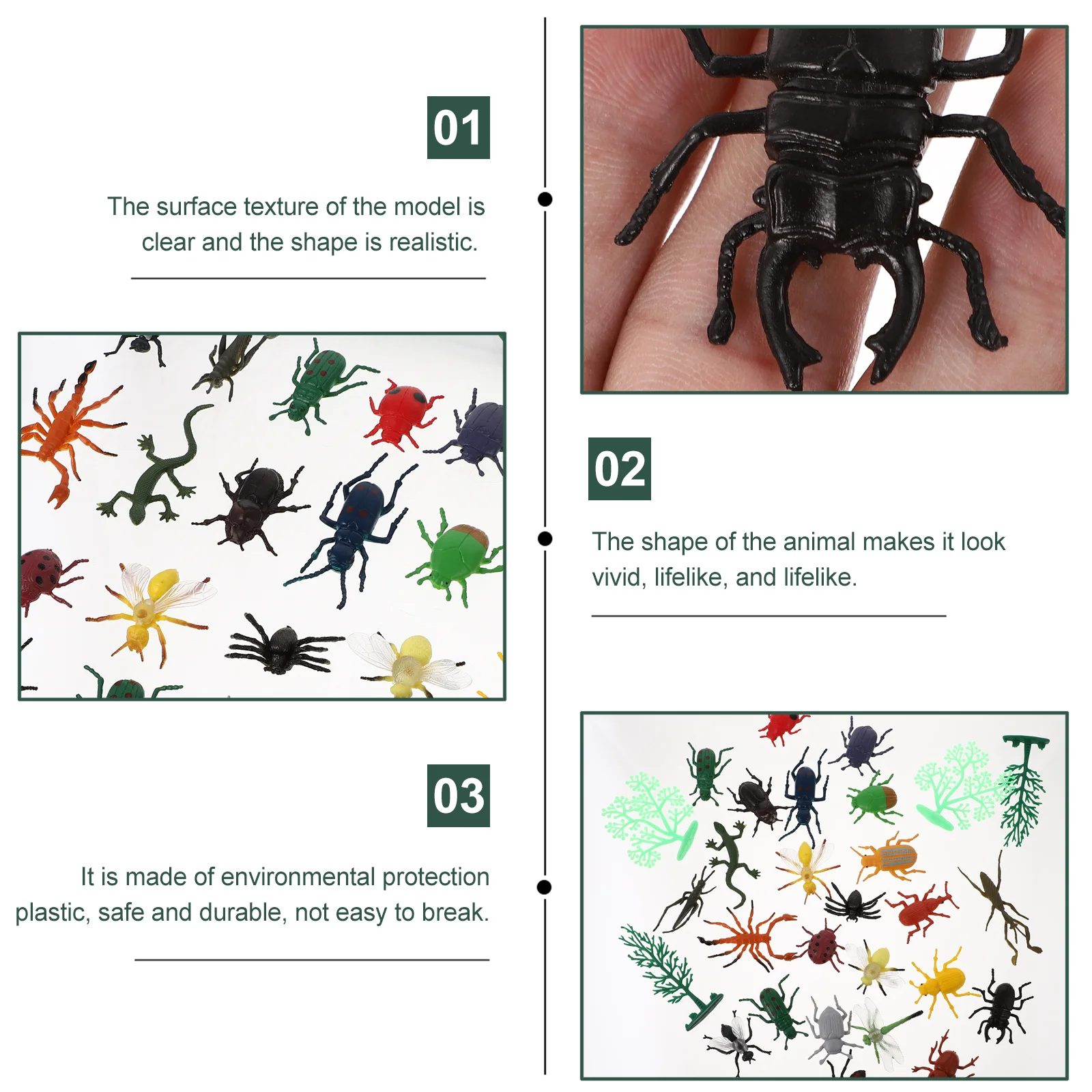 01

The surface texture of the model is clear and the shape is realistic.

02

The shape of the animal makes it look vivid, lifelike, and lifelike.

03

It is made of environmental protection plastic, safe and durable, not easy to break.