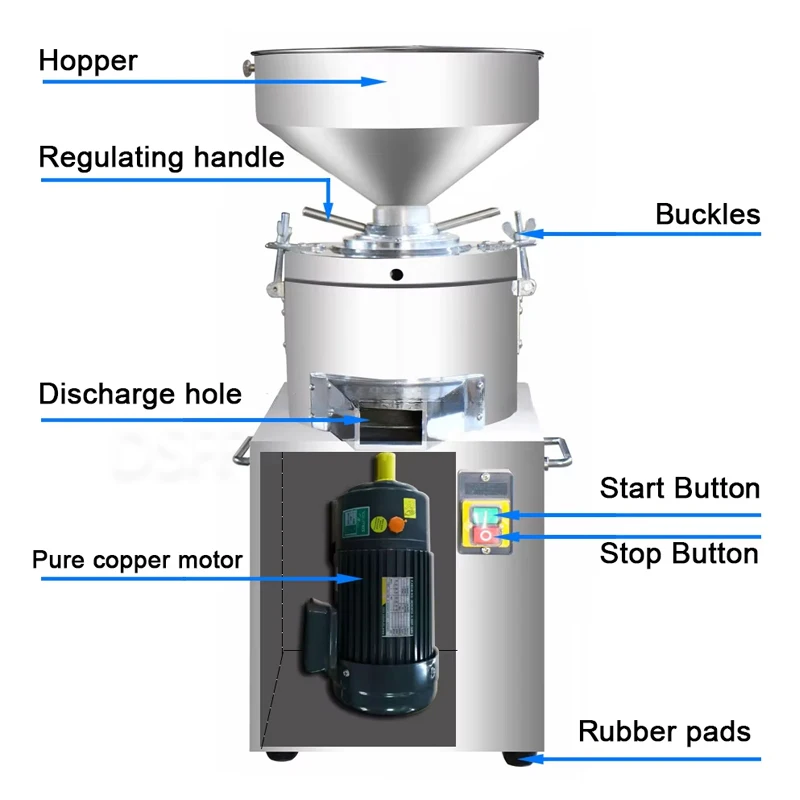 Hopper

Regulating handle

Buckles

Discharge hole

Start Button

Stop Button

Pure copper motor

Rubber pads