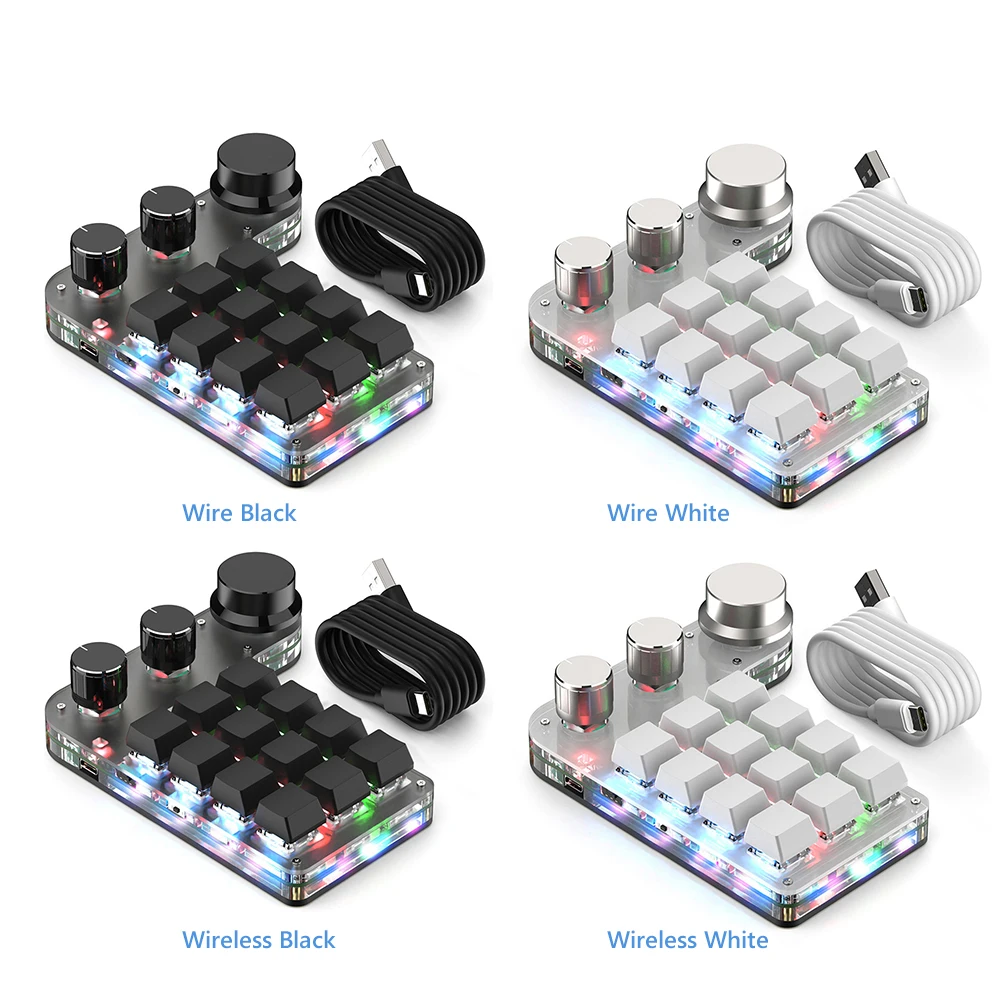 Wire Black

Wire White

Wireless Black

Wireless White