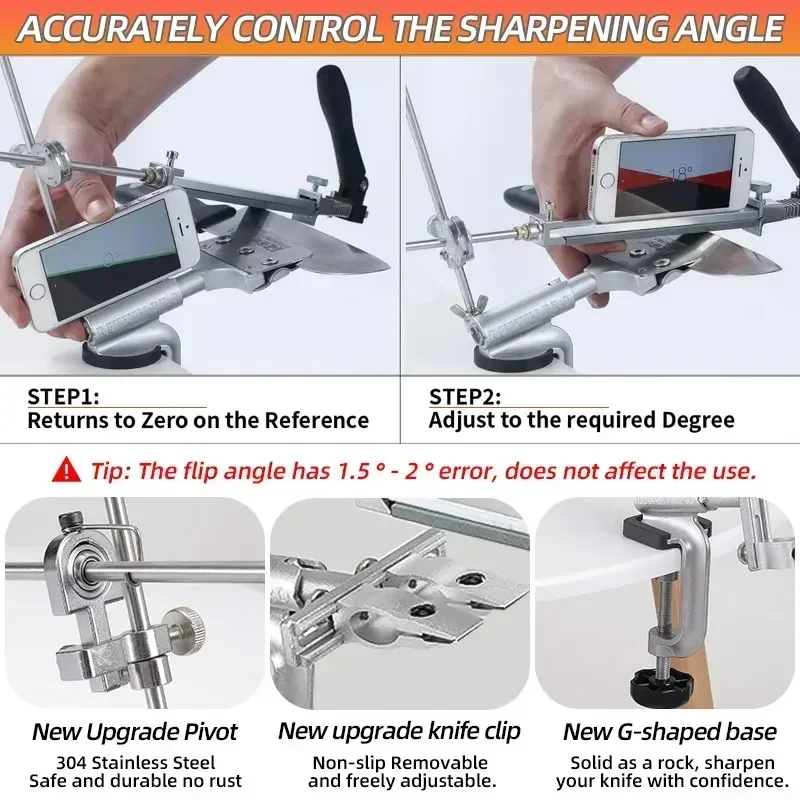 ACCURATELY CONTROL THE SHARPENING ANGLE

0°

18°

STEP1:
Returns to Zero on the Reference

STEP2:
Adjust to the required Degree

Tip: The flip angle has 1.5 ° - 2 ° error, does not affect the use.

New Upgrade Pivot
304 Stainless Steel
Safe and durable no rust

New upgrade knife clip
Non-slip Removable
and freely adjustable.

New G-shaped base
Solid as a rock, sharpen
your knife with confidence.